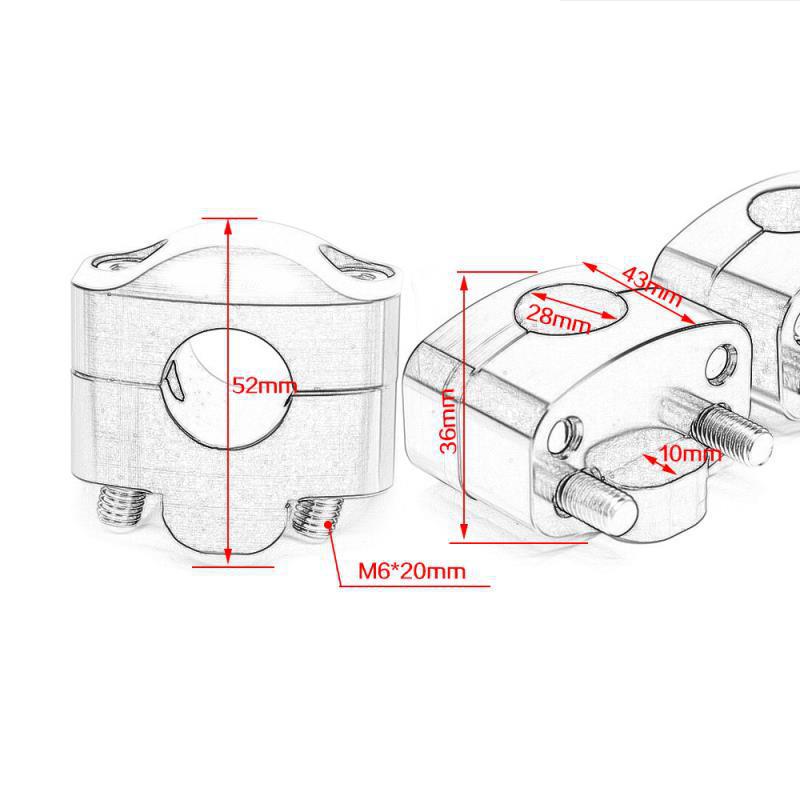 52mm
M6*20mm
43mm
28mm
36mm
10mm