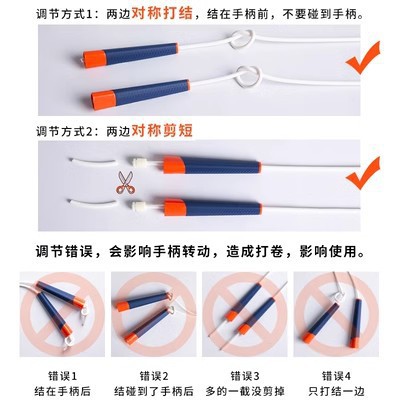 调节方式1：两边对称打结，结在手柄前，不要碰到手柄。

调节方式2：两边对称剪短

调节错误，会影响手柄转动，造成打卷，影响使用。

错误1
结在手柄后

错误2
结碰到了手柄后

错误3
多的一截没剪掉

错误4
只打结一边