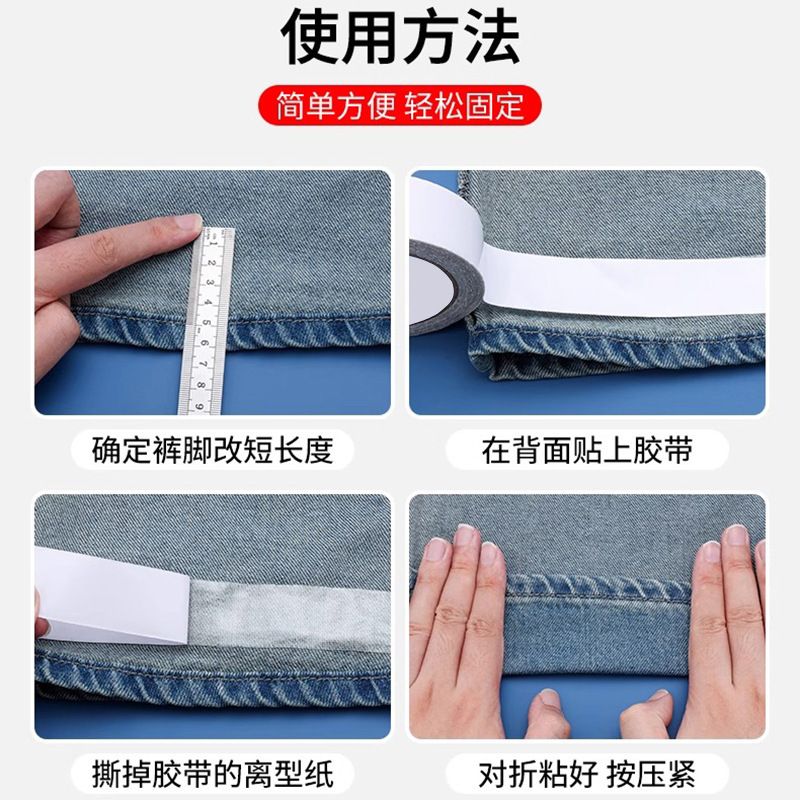 使用方法

简单方便 轻松固定

1 2 3 4 5 6 7 8 9

确定裤脚改短长度

在背面贴上胶带

撕掉胶带的离型纸

对折粘好 按压紧