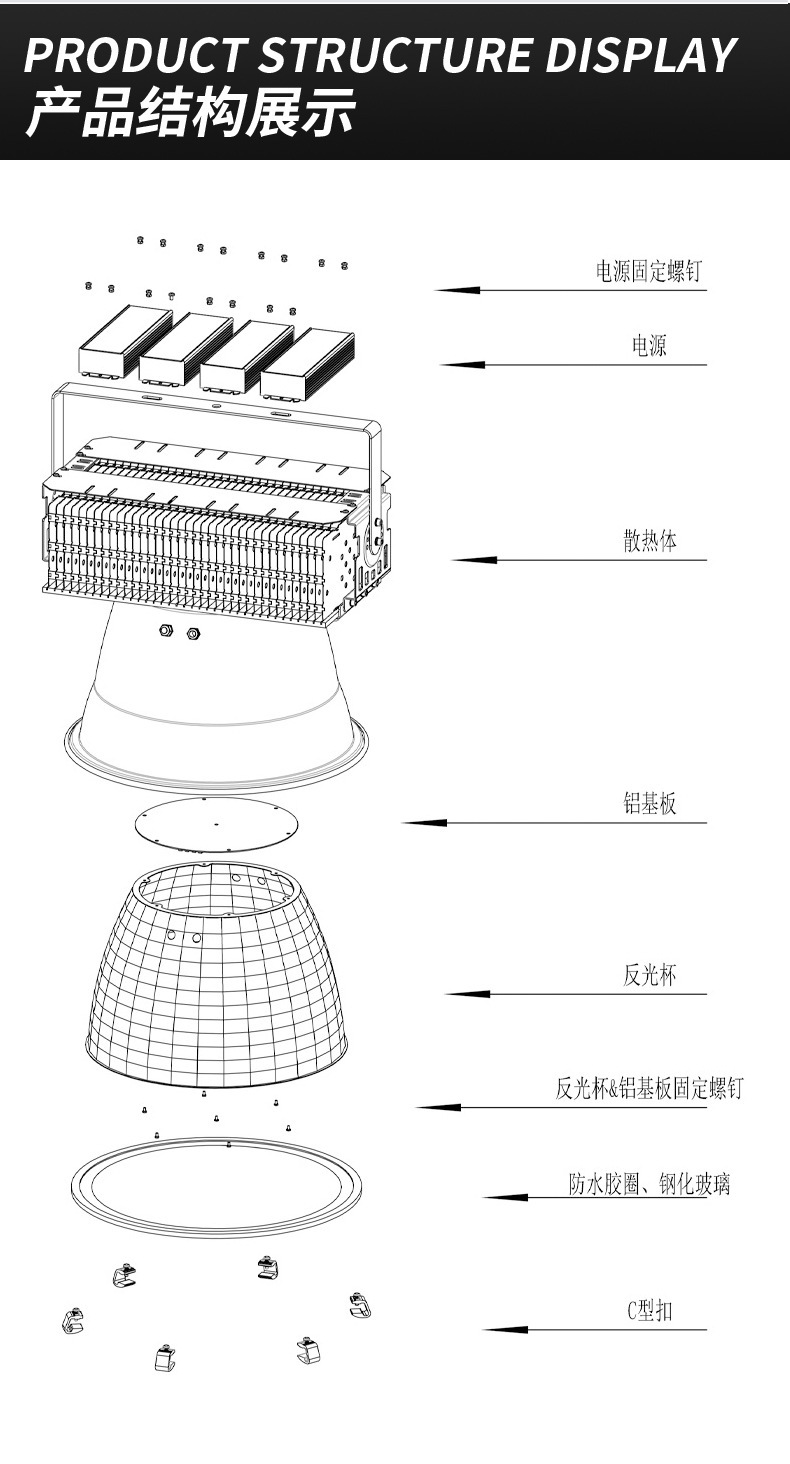 PRODUCT STRUCTURE DISPLAY
产品结构展示

电源固定螺钉

电源

散热体

铝基板

反光杯

反光杯&铝基板固定螺钉

防水胶圈、钢化玻璃

C型扣