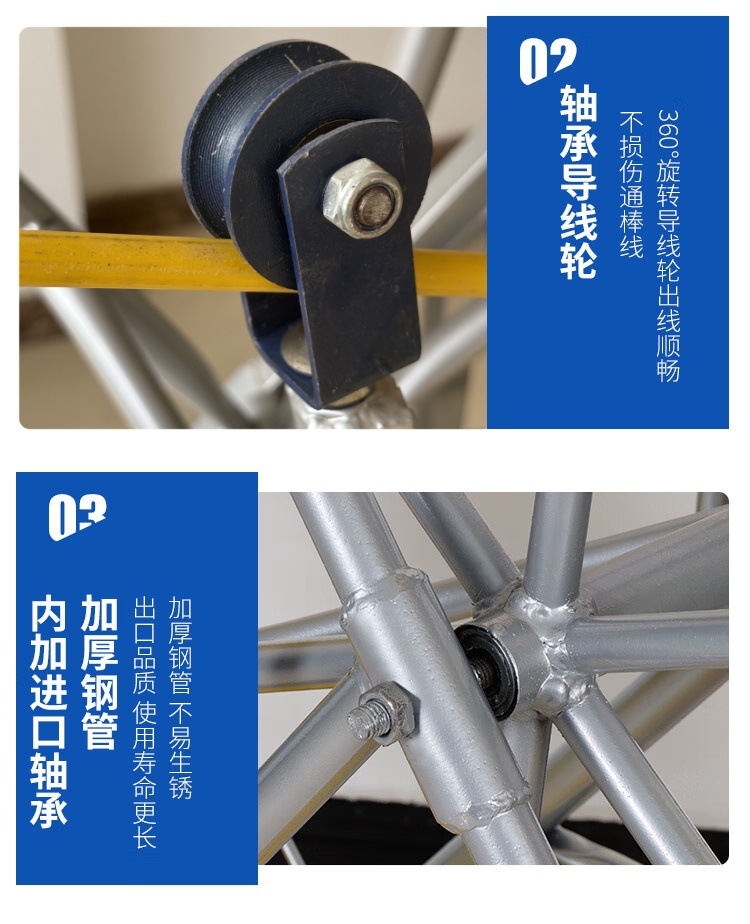 02

轴承导线轮

360°旋转导线轮出线顺畅

不损伤通棒线

03

加厚钢管

内加进口轴承

加厚钢管 不易生锈

出口品质 使用寿命更长