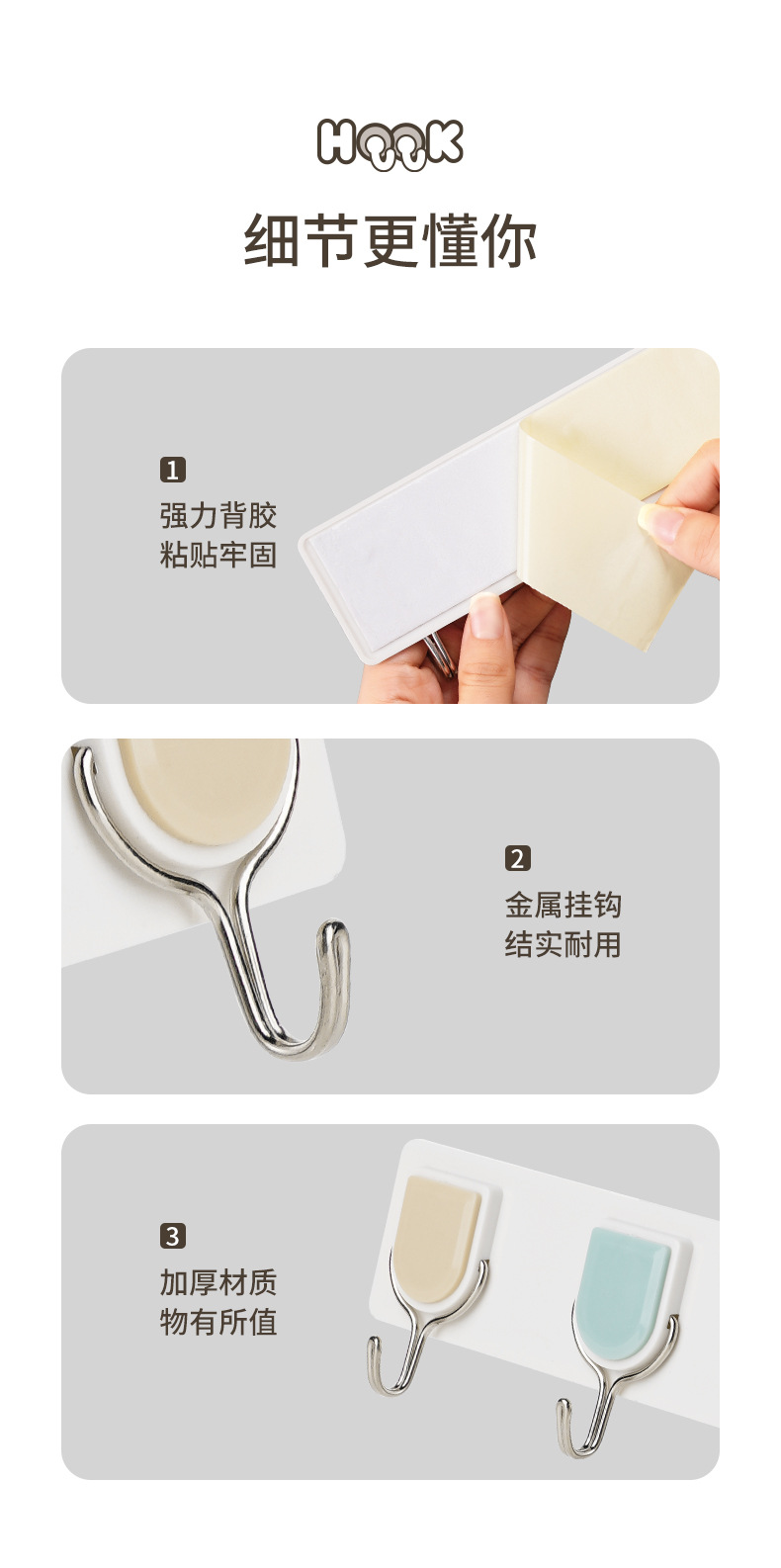 HOOK

细节更懂你

1
强力背胶
粘贴牢固

2
金属挂钩
结实耐用

3
加厚材质
物有所值