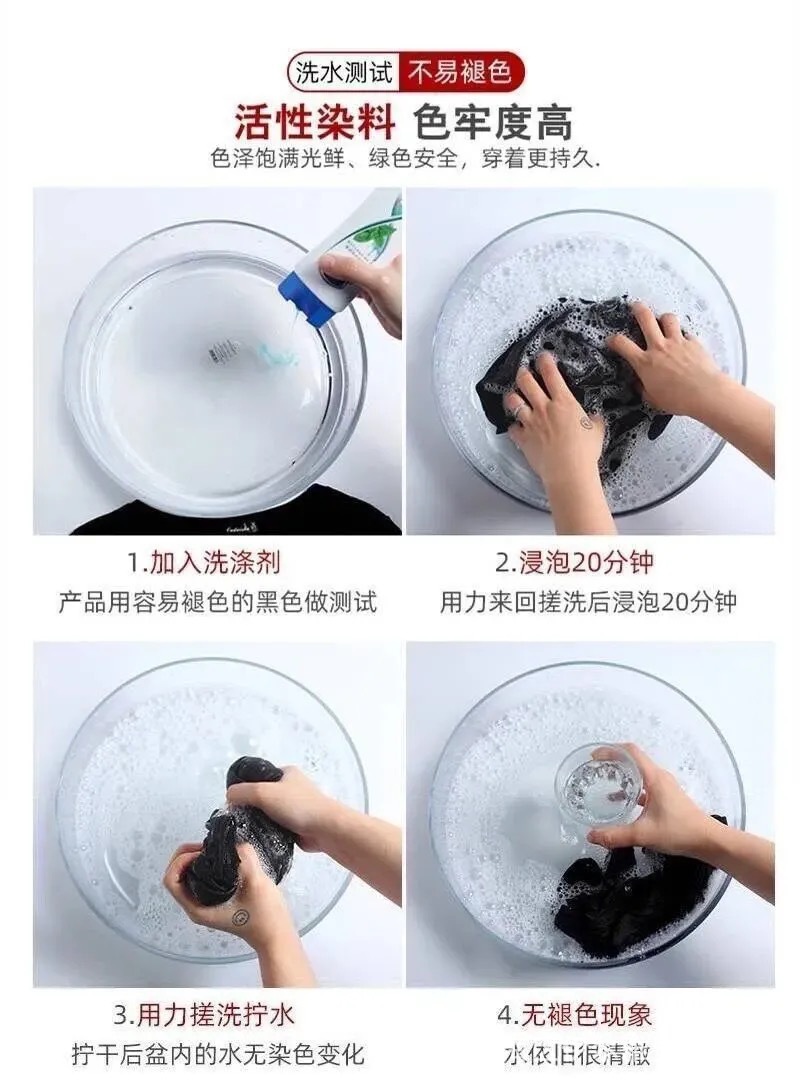 洗水测试 不易褪色

活性染料 色牢度高

色泽饱满光鲜、绿色安全，穿着更持久.

1.加入洗涤剂
产品用容易褪色的黑色做测试

2.浸泡20分钟
用力来回搓洗后浸泡20分钟

3.用力搓洗拧水
拧干后盆内的水无染色变化

4.无褪色现象
水依旧很清澈