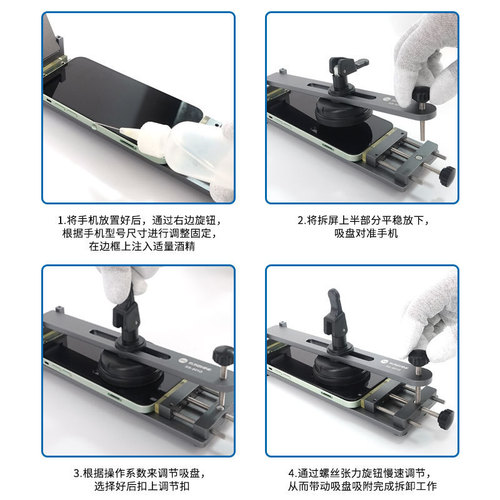 1.将手机放置好后，通过右边旋钮，根据手机型号尺寸进行调整固定，在边框上注入适量酒精

2.将拆屏上半部分平稳放下，吸盘对准手机

3.根据操作系数来调节吸盘，选择好后扣上调节扣

4.通过螺丝张力旋钮慢速调节，从而带动吸盘吸附完成拆卸工作