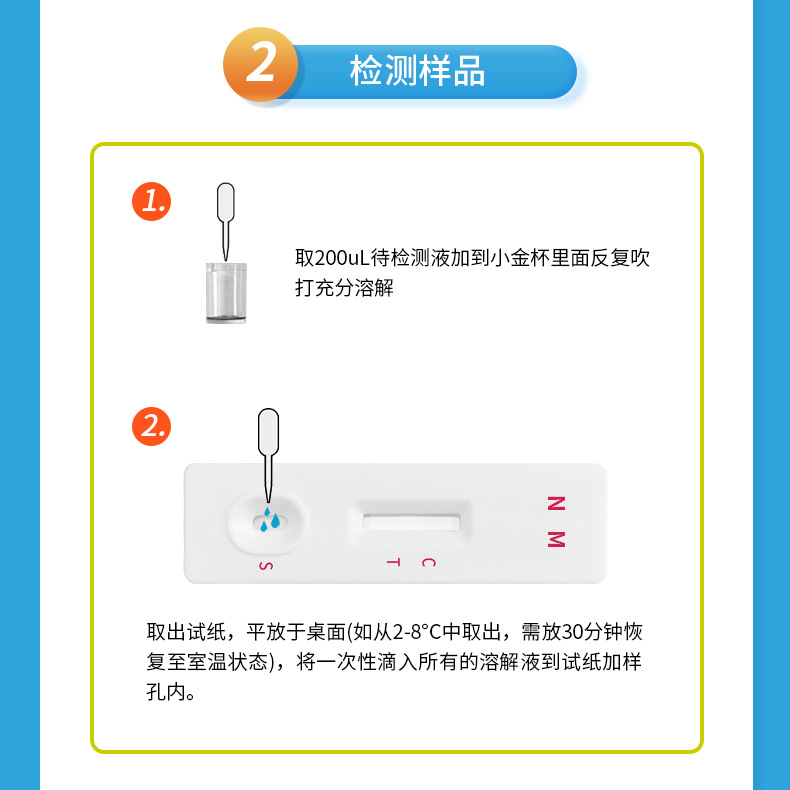 2 检测样品

1.

取200uL待检测液加到小金杯里面反复吹打充分溶解

2.

S T C

N M

取出试纸，平放于桌面(如从2-8°C中取出，需放30分钟恢复至室温状态)，将一次性滴入所有的溶解液到试纸加样孔内。