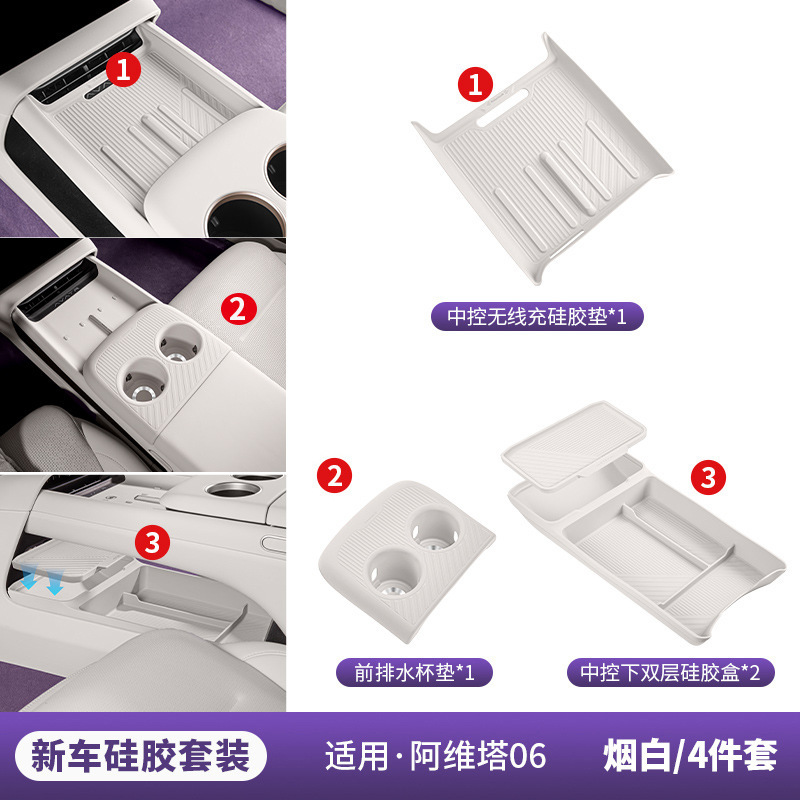 1

2

3

1

中控无线充硅胶垫*1

2

3

前排水杯垫*1

中控下双层硅胶盒*2

新车硅胶套装

适用·阿维塔06

烟白/4件套