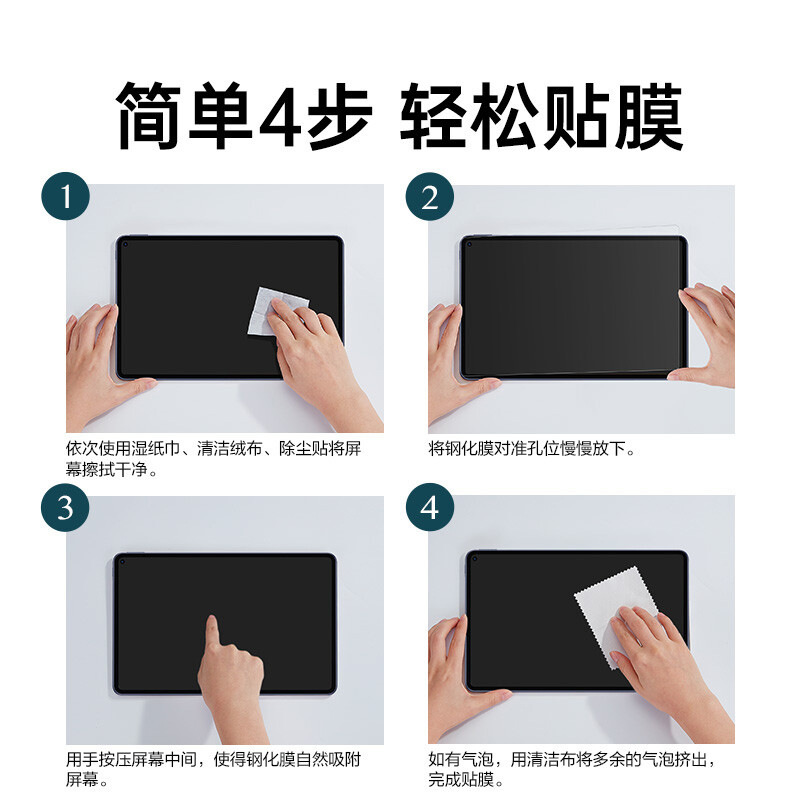 简单4步 轻松贴膜

1

依次使用湿纸巾、清洁绒布、除尘贴将屏幕擦拭干净。

2

将钢化膜对准孔位慢慢放下。

3

用手按压屏幕中间，使得钢化膜自然吸附屏幕。

4

如有气泡，用清洁布将多余的气泡挤出，完成贴膜。