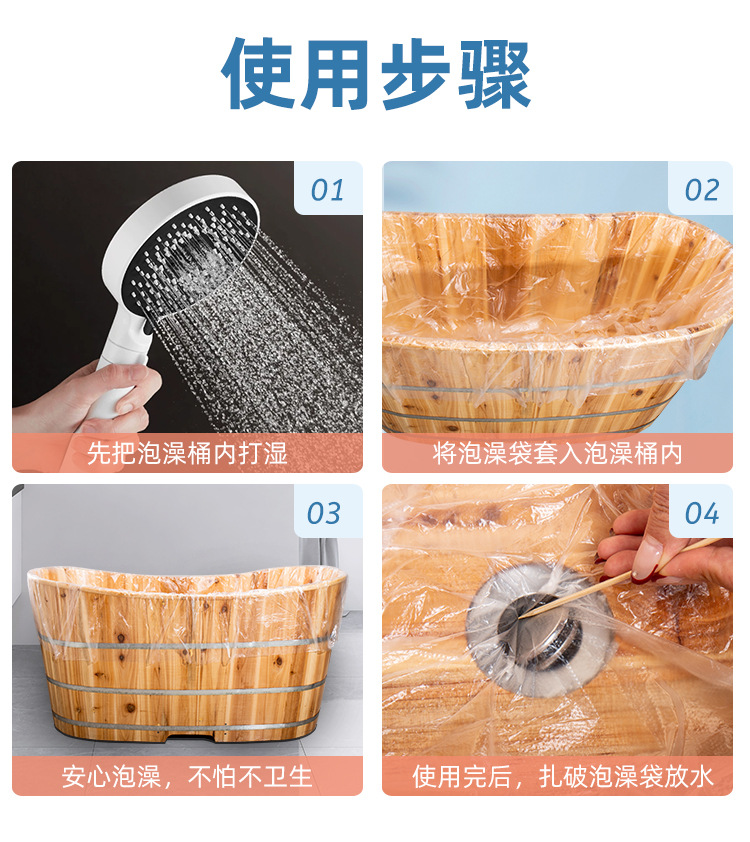 使用步骤

01
先把泡澡桶内打湿

02
将泡澡袋套入泡澡桶内

03
安心泡澡，不怕不卫生

04
使用完后，扎破泡澡袋放水