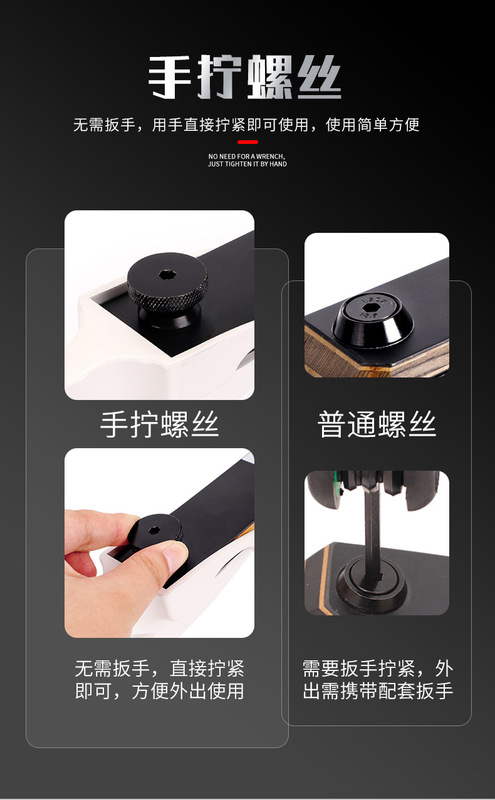 手拧螺丝

无需扳手，用手直接拧紧即可使用，使用简单方便

NO NEED FOR A WRENCH,
JUST TIGHTEN IT BY HAND

手拧螺丝

无需扳手，直接拧紧即可，方便外出使用

普通螺丝

需要扳手拧紧，外出需携带配套扳手