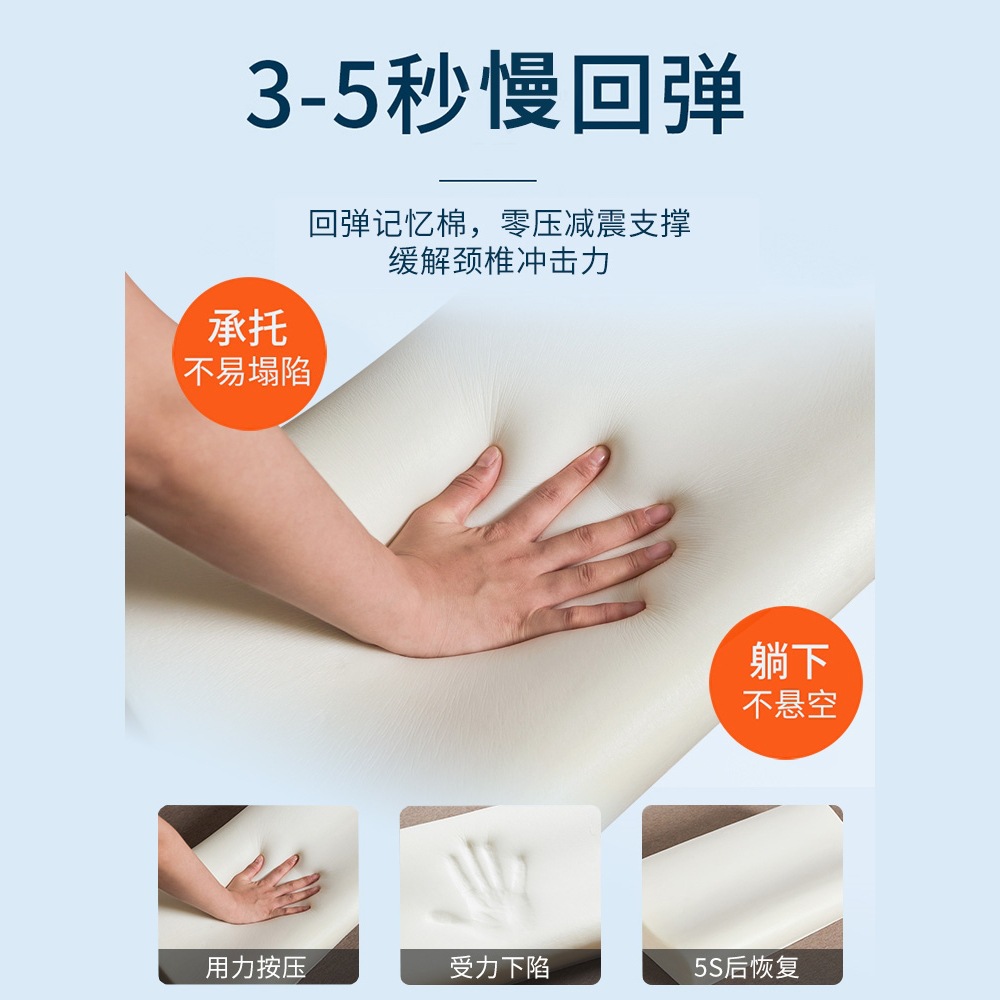 3-5秒慢回弹

回弹记忆棉，零压减震支撑
缓解颈椎冲击力

承托
不易塌陷

躺下
不悬空

用力按压

受力下陷

5S后恢复