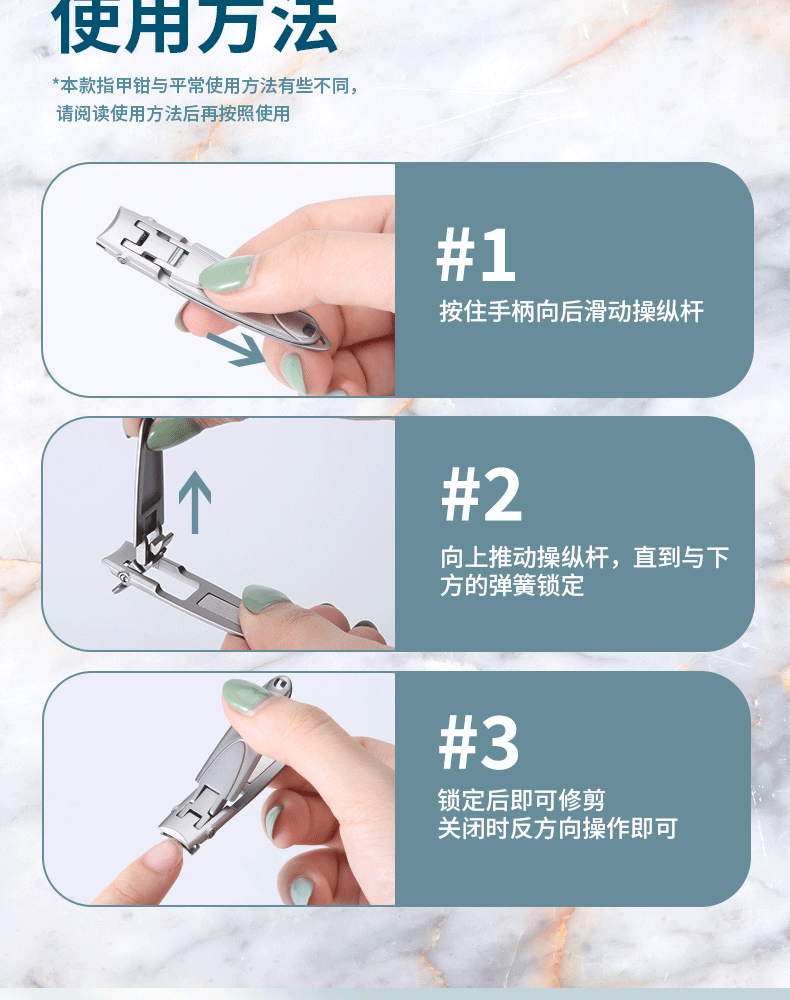 使用方法

*本款指甲钳与平常使用方法有些不同，请阅读使用方法后再按照使用

#1

按住手柄向后滑动操纵杆

#2

向上推动操纵杆，直到与下方的弹簧锁定

#3

锁定后即可修剪
关闭时反方向操作即可