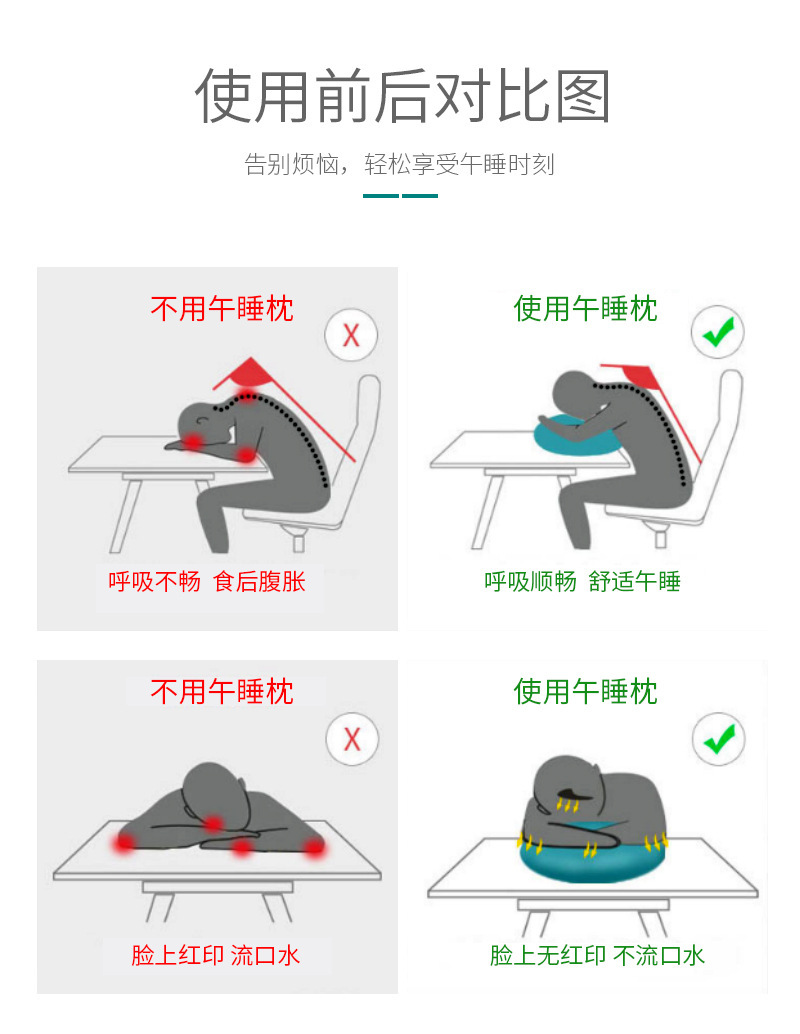 使用前后对比图

告别烦恼，轻松享受午睡时刻

不用午睡枕

X

呼吸不畅 食后腹胀

使用午睡枕

呼吸顺畅 舒适午睡

不用午睡枕

X

脸上红印 流口水

使用午睡枕

脸上无红印 不流口水