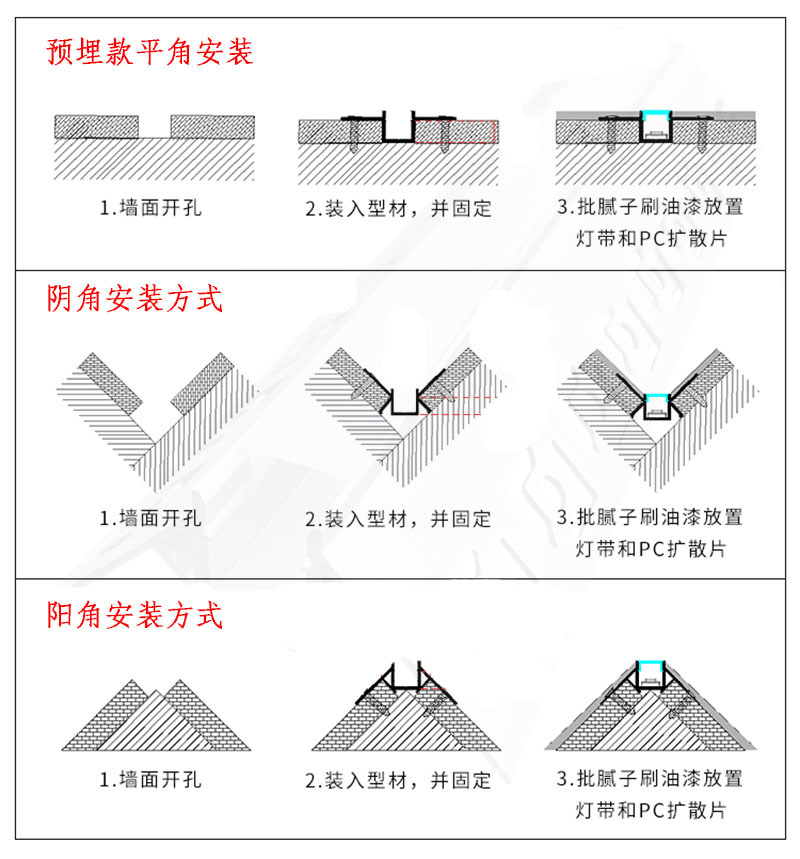 预埋款平角安装

1.墙面开孔

2.装入型材，并固定

3.批腻子刷油漆放置灯带和PC扩散片

阴角安装方式

1.墙面开孔

2.装入型材，并固定

3.批腻子刷油漆放置灯带和PC扩散片

阳角安装方式

1.墙面开孔

2.装入型材，并固定

3.批腻子刷油漆放置灯带和PC扩散片