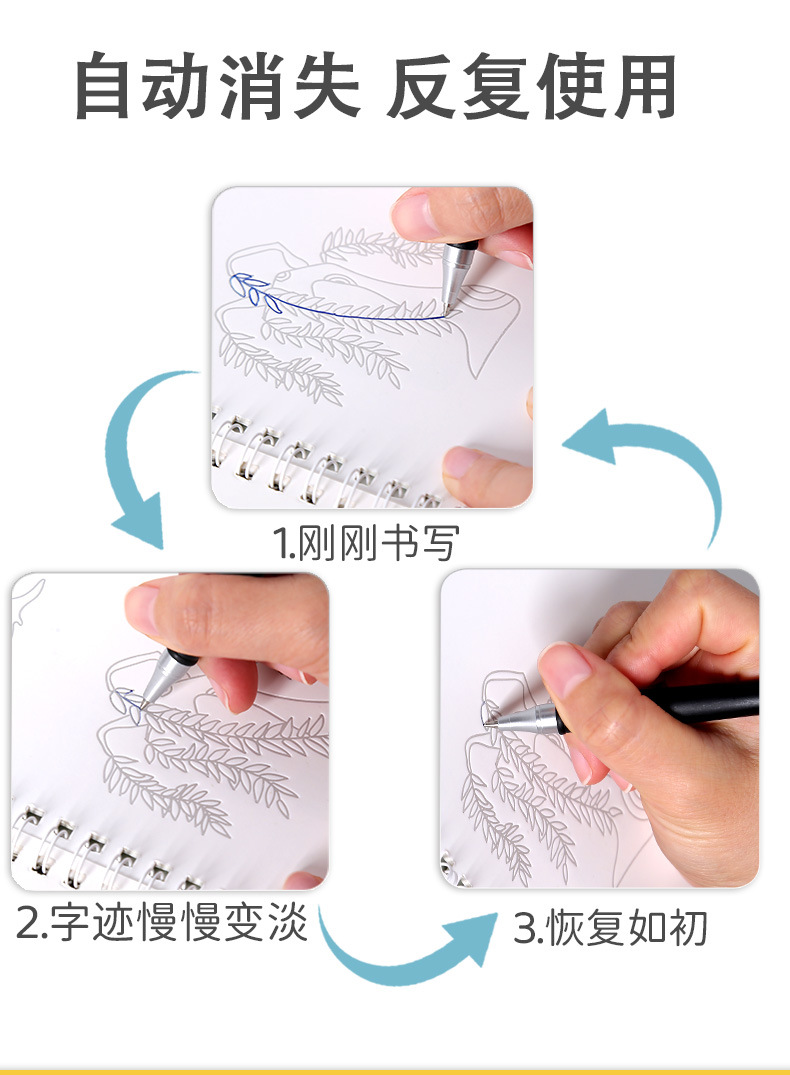 自动消失 反复使用

1.刚刚书写

2.字迹慢慢变淡

3.恢复如初