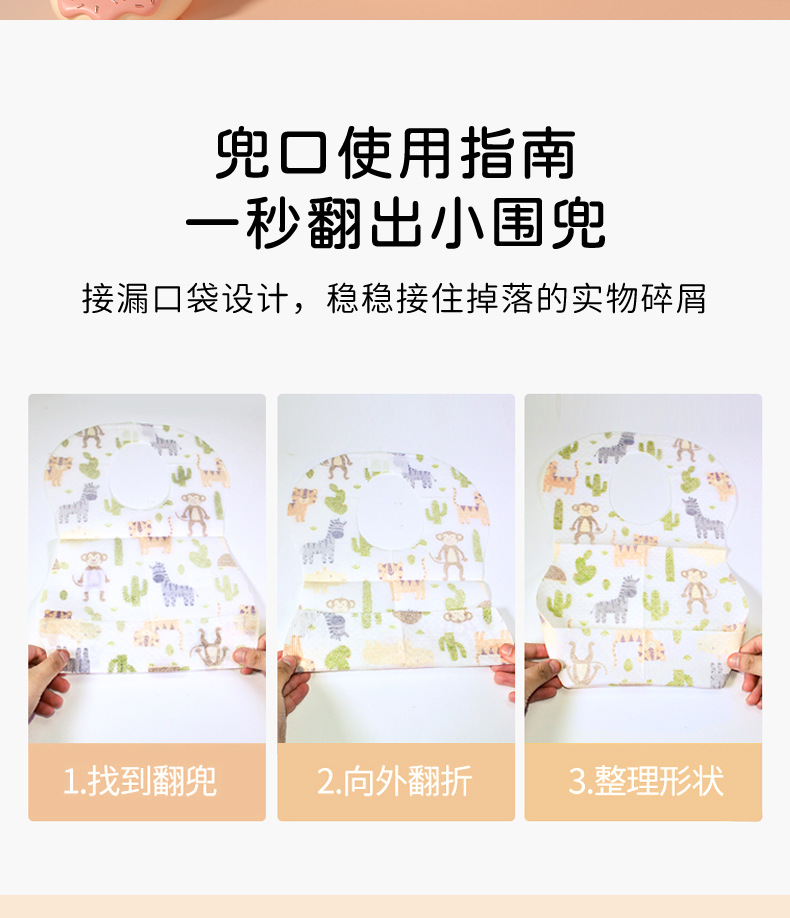 兜口使用指南
一秒翻出小围兜

接漏口袋设计，稳稳接住掉落的实物碎屑

1.找到翻兜

2.向外翻折

3.整理形状