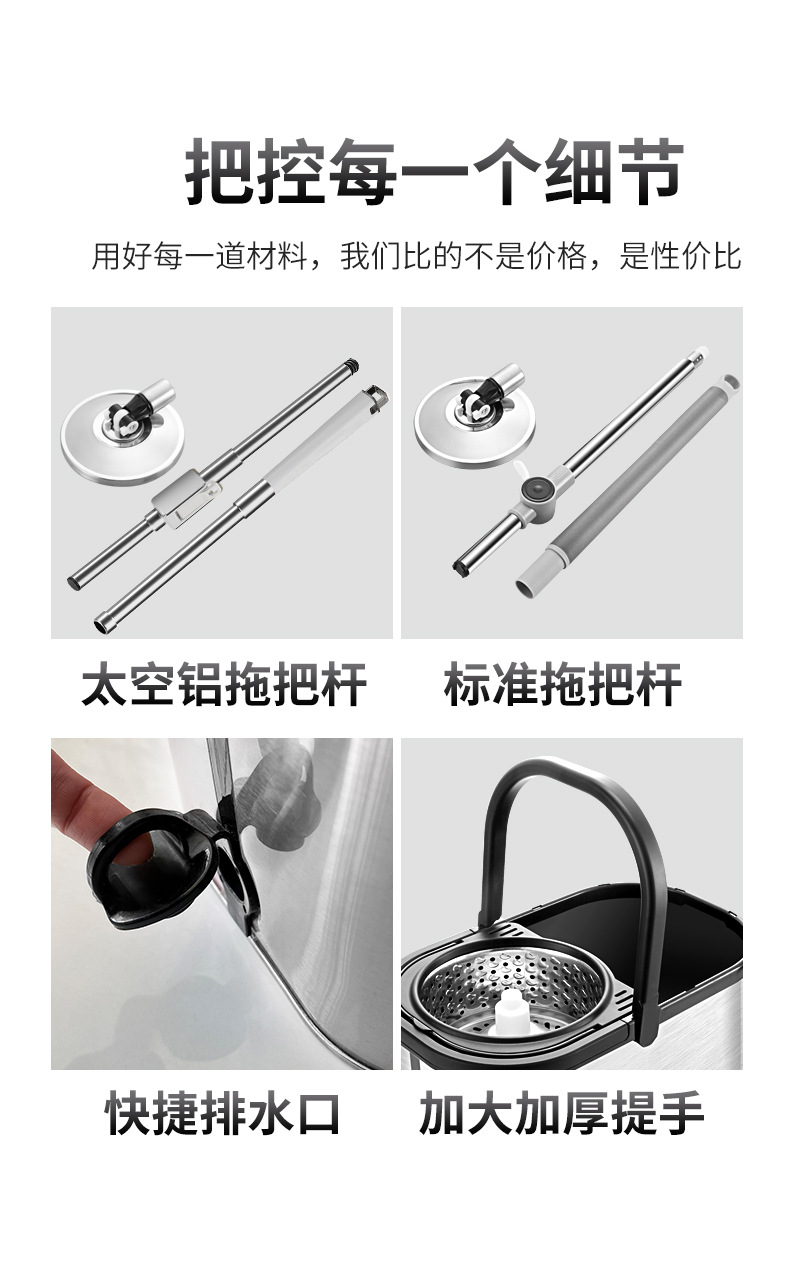 把控每一个细节

用好每一道材料，我们比的不是价格，是性价比

太空铝拖把杆

标准拖把杆

快捷排水口

加大加厚提手