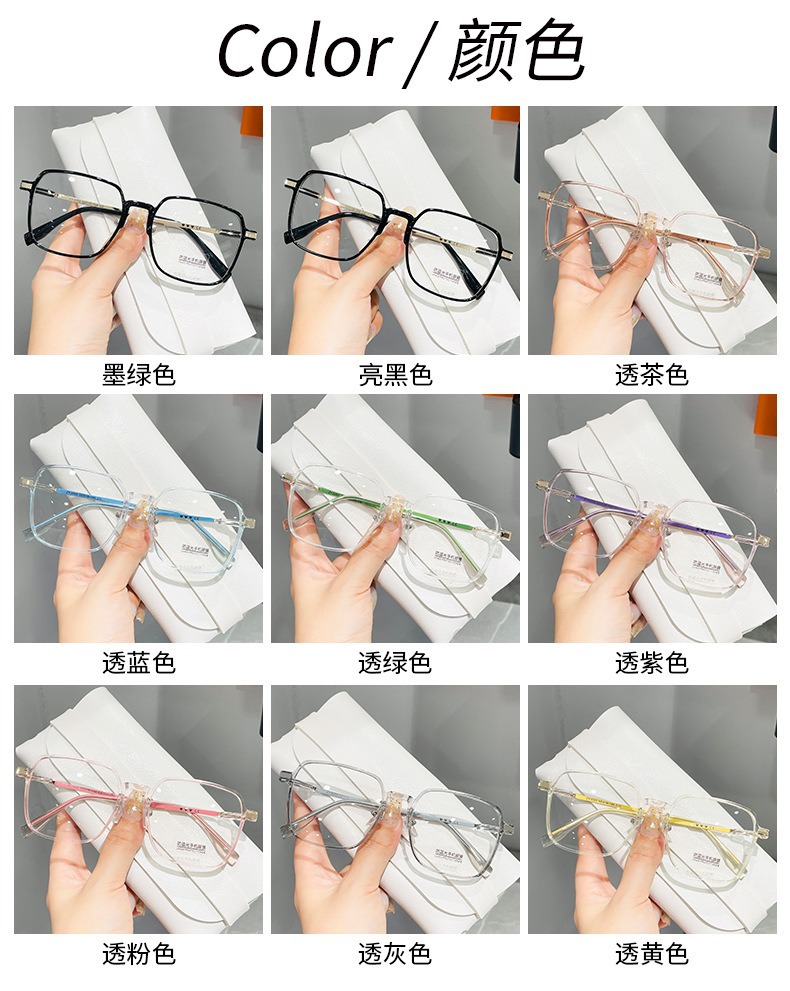 Color / 颜色

墨绿色

亮黑色

透茶色

透蓝色

透绿色

透紫色

透粉色

透灰色

透黄色