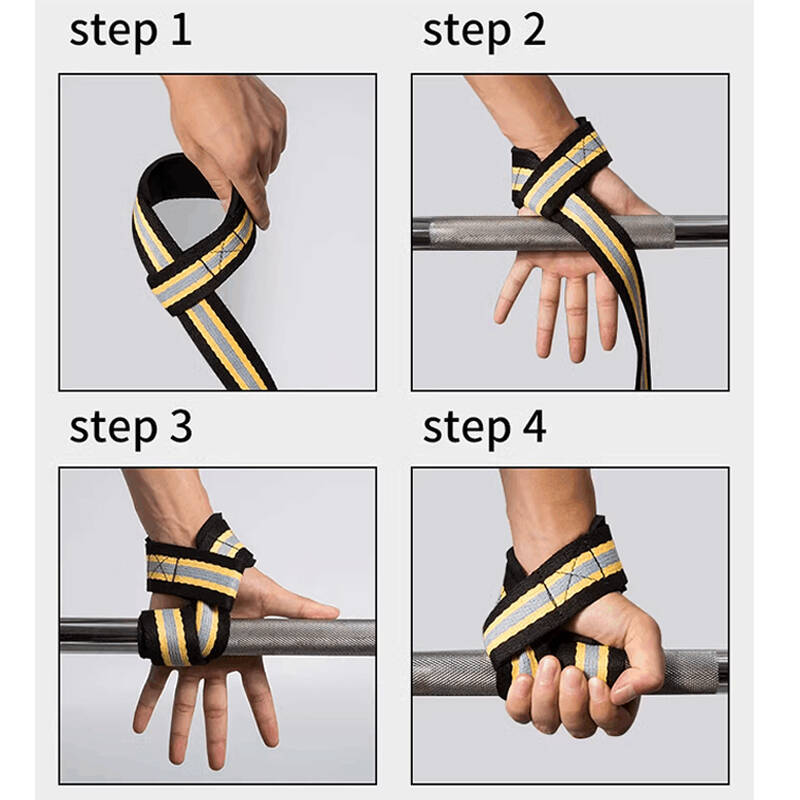 step 1

step 2

step 3

step 4