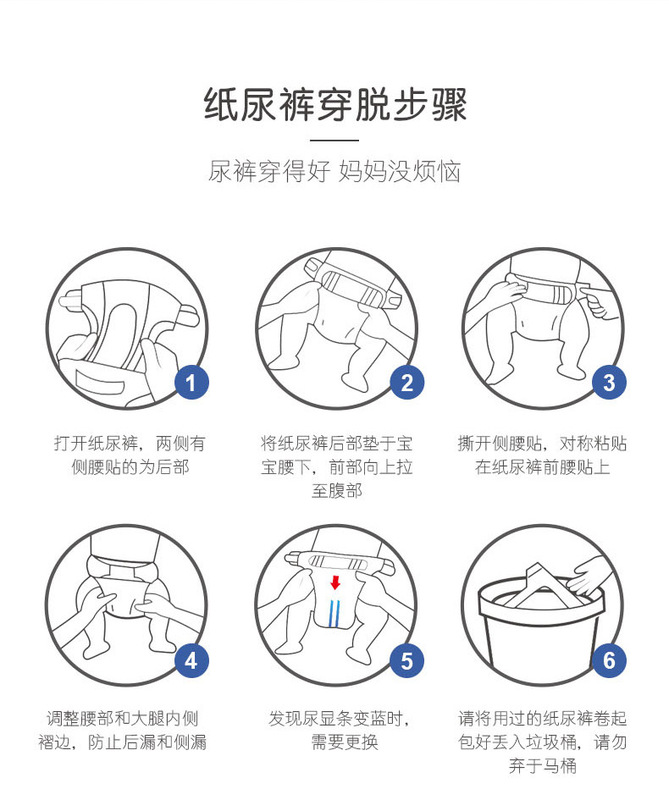 纸尿裤穿脱步骤

尿裤穿得好 妈妈没烦恼

1

打开纸尿裤，两侧有侧腰贴的为后部

2

将纸尿裤后部垫于宝宝腰下，前部向上拉至腹部

3

撕开侧腰贴，对称粘贴在纸尿裤前腰贴上

4

调整腰部和大腿内侧褶边，防止后漏和侧漏

5

发现尿显条变蓝时，需要更换

6

请将用过的纸尿裤卷起包好丢入垃圾桶，请勿弃于马桶