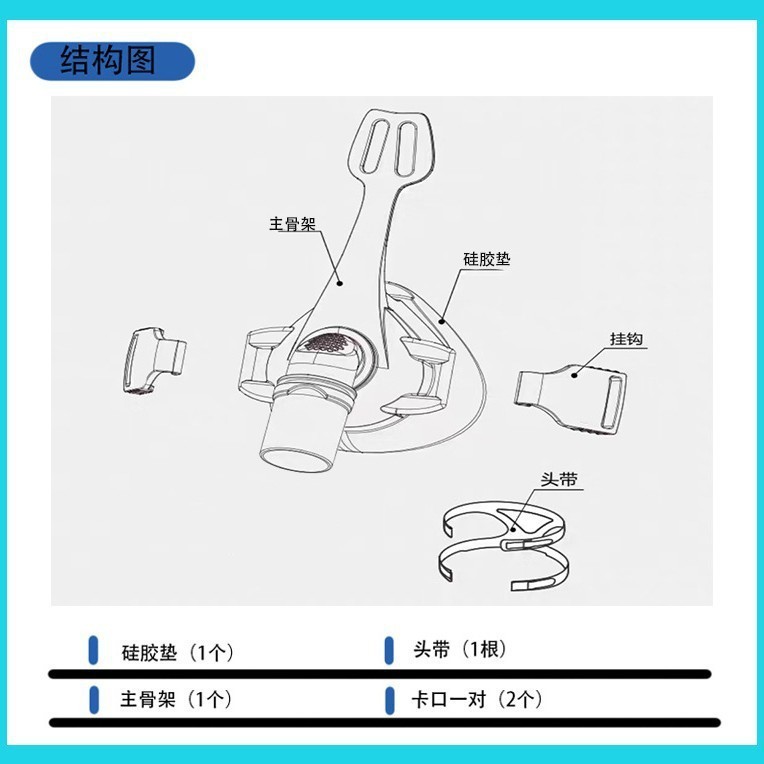 结构图

主骨架

硅胶垫

挂钩

头带

硅胶垫（1个）

头带（1根）

主骨架（1个）

卡口一对（2个）