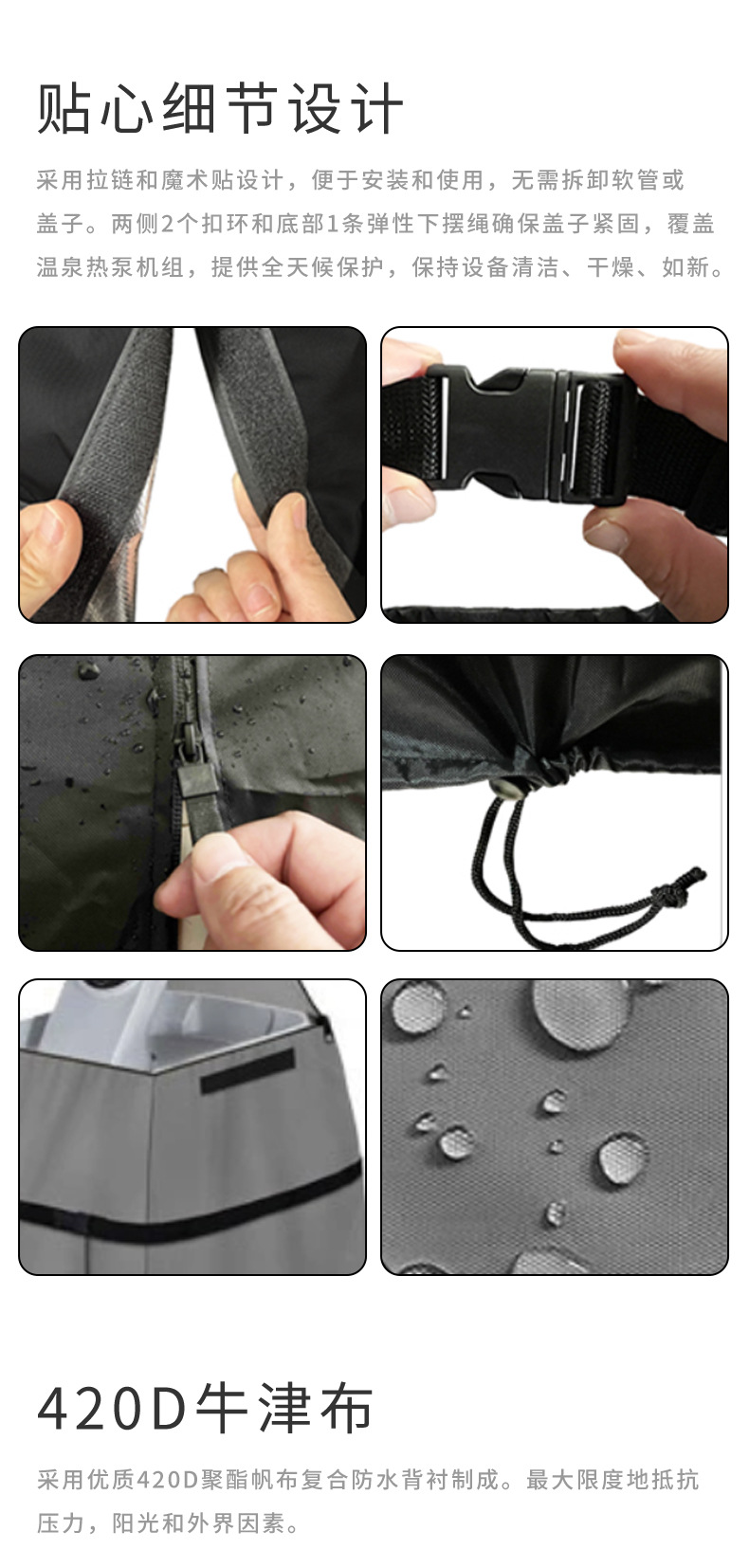 贴心细节设计

采用拉链和魔术贴设计，便于安装和使用，无需拆卸软管或盖子。两侧2个扣环和底部1条弹性下摆绳确保盖子紧固，覆盖温泉热泵机组，提供全天候保护，保持设备清洁、干燥、如新。

420D牛津布

采用优质420D聚酯帆布复合防水背衬制成。最大限度地抵抗压力，阳光和外界因素。