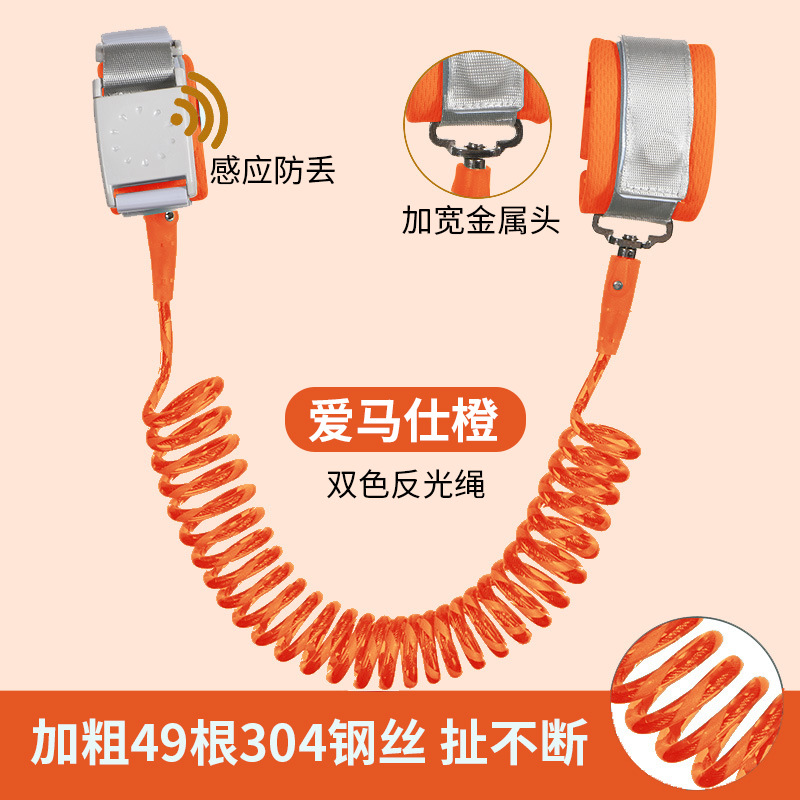 感应防丢

加宽金属头

爱马仕橙

双色反光绳

加粗49根304钢丝 扯不断