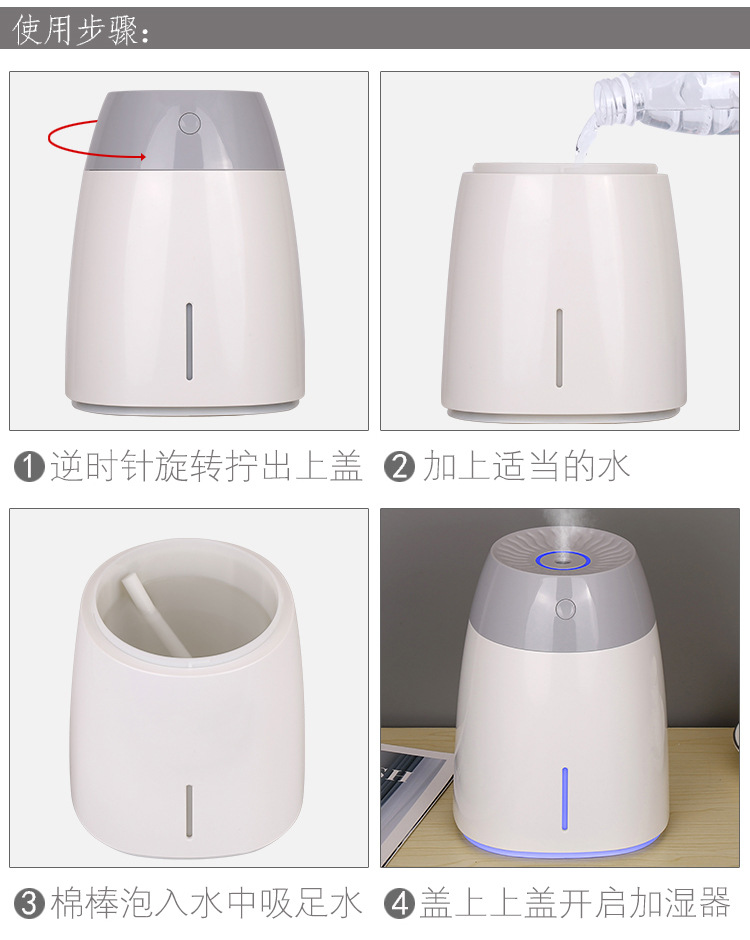 使用步骤：

❶逆时针旋转拧出上盖 ❷加上适当的水

❸棉棒泡入水中吸足水 ❹盖上上盖开启加湿器