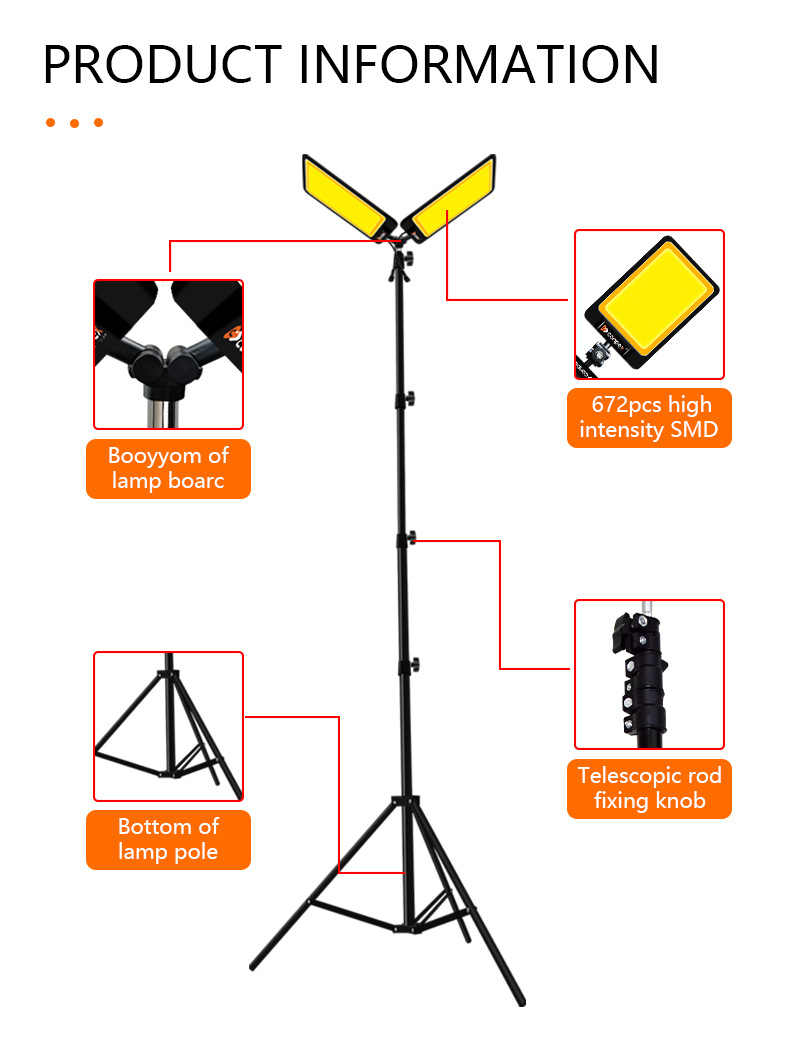 PRODUCT INFORMATION

Booyyom of lamp boarc

672pcs high intensity SMD

Telescopic rod fixing knob

Bottom of lamp pole