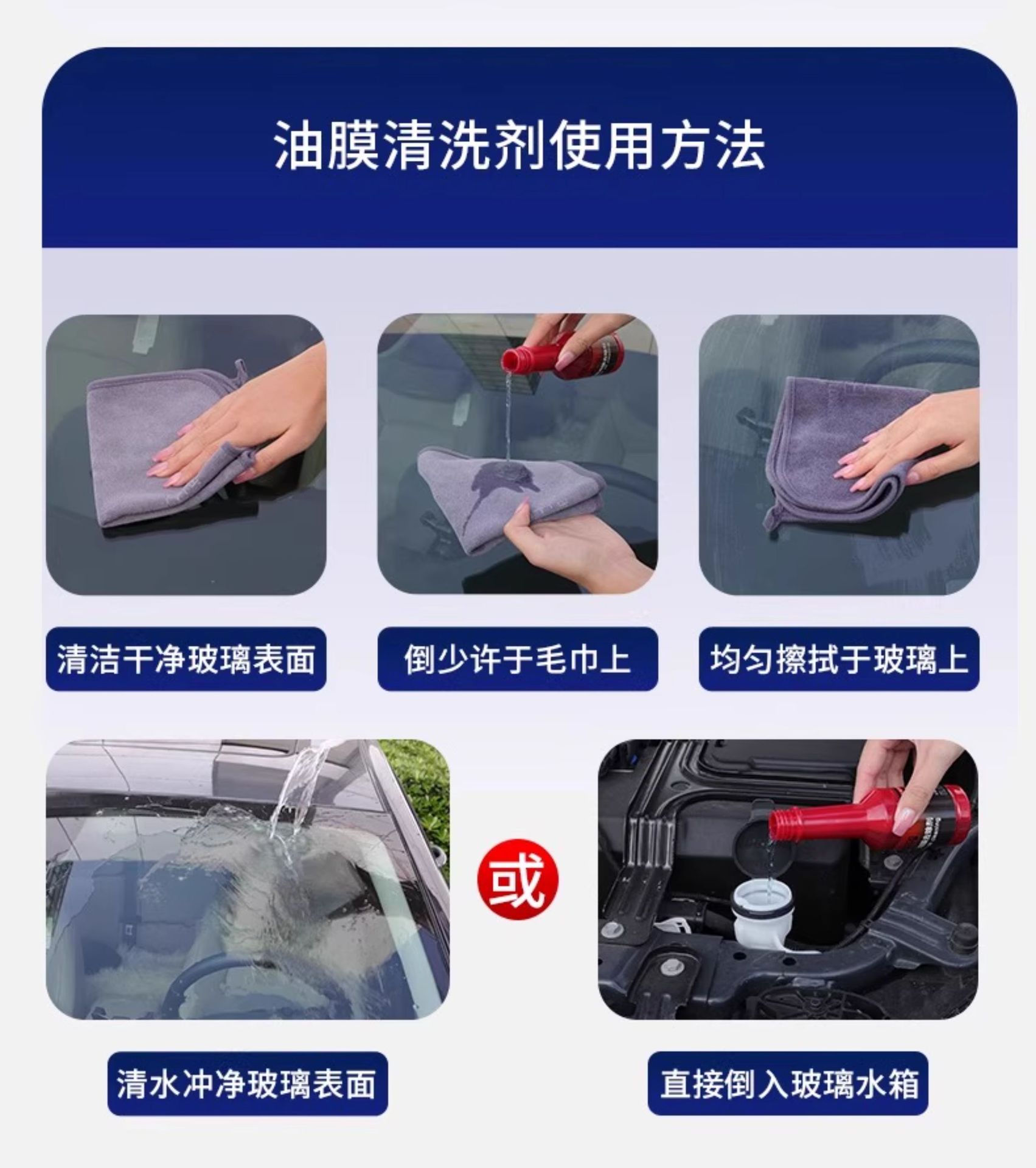 油膜清洗剂使用方法

清洁干净玻璃表面

倒少许于毛巾上

均匀擦拭于玻璃上

或

清水冲净玻璃表面

直接倒入玻璃水箱