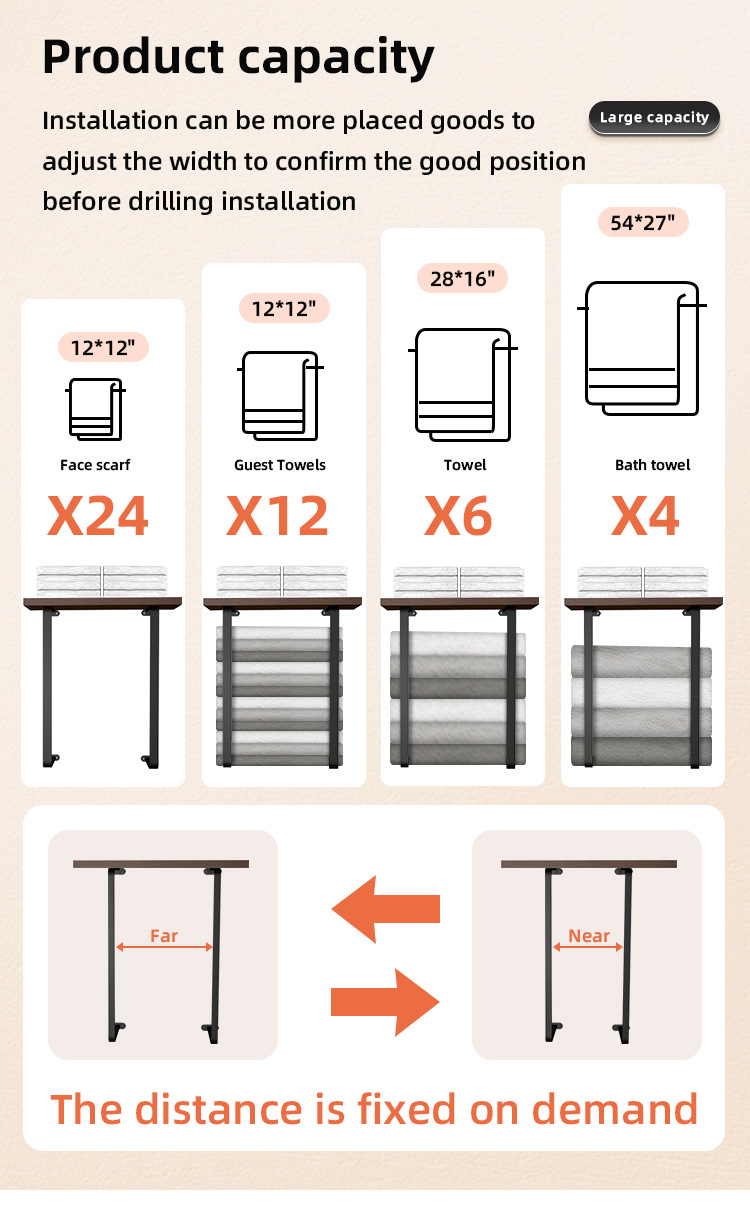 Product capacity

Installation can be more placed goods to adjust the width to confirm the good position before drilling installation

Large capacity

12*12"
Face scarf
X24

12*12"
Guest Towels
X12

28*16"
Towel
X6

54*27"
Bath towel
X4

Far

Near

The distance is fixed on demand