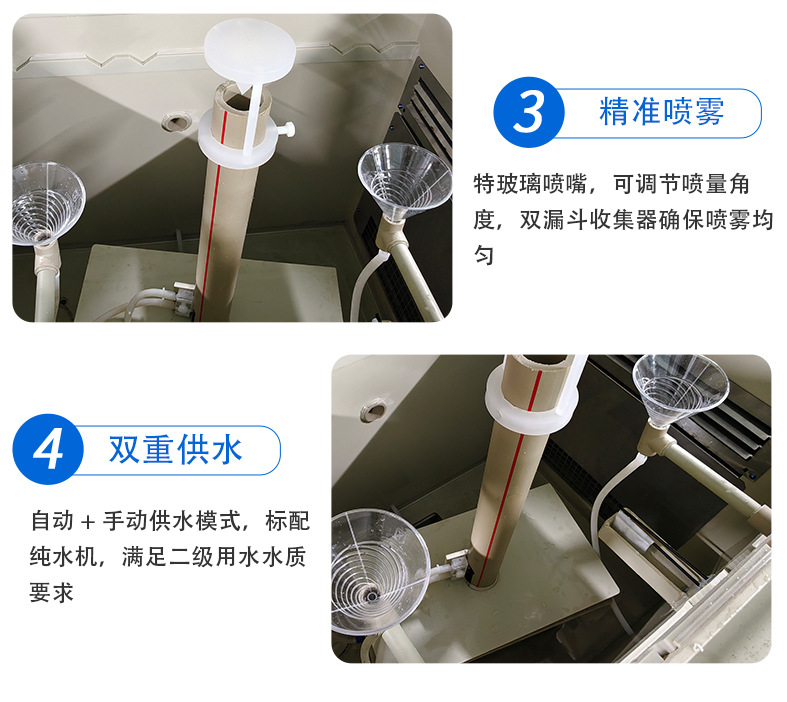 3 精准喷雾

特玻璃喷嘴，可调节喷量角度，双漏斗收集器确保喷雾均匀

4 双重供水

自动 + 手动供水模式，标配纯水机，满足二级用水水质要求