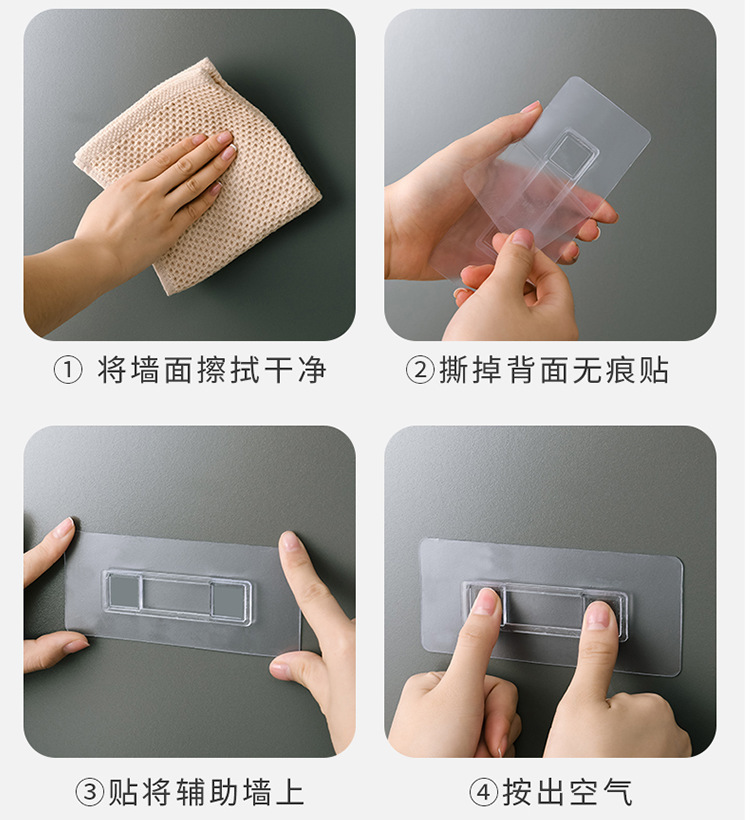 ① 将墙面擦拭干净

②撕掉背面无痕贴

③贴将辅助墙上

④按出空气