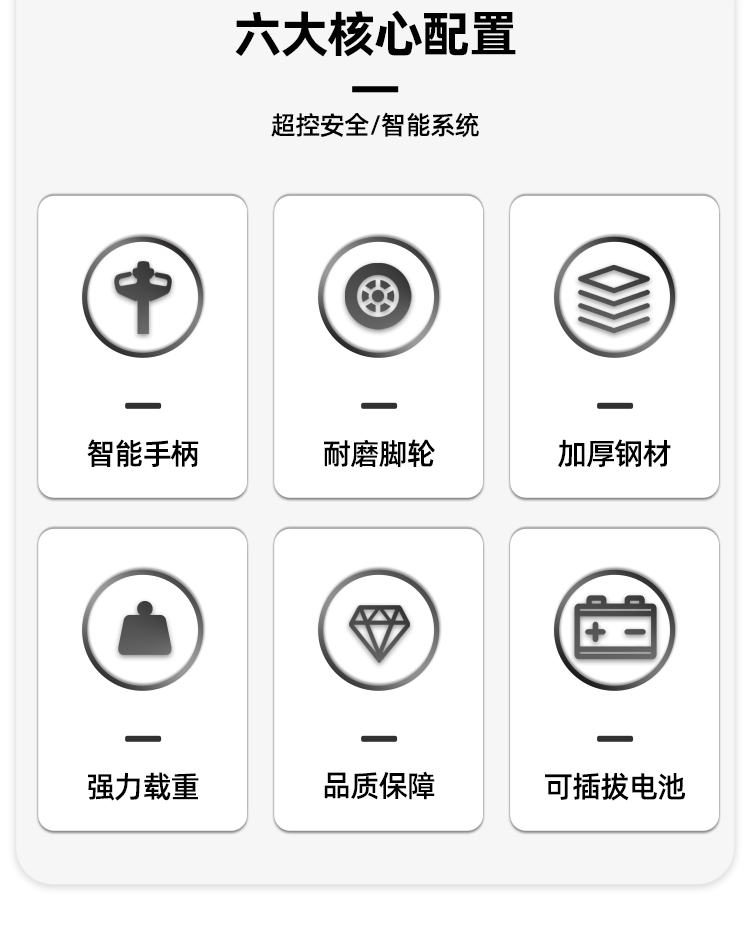 六大核心配置

超控安全/智能系统

智能手柄

耐磨脚轮

加厚钢材

强力载重

品质保障

可插拔电池