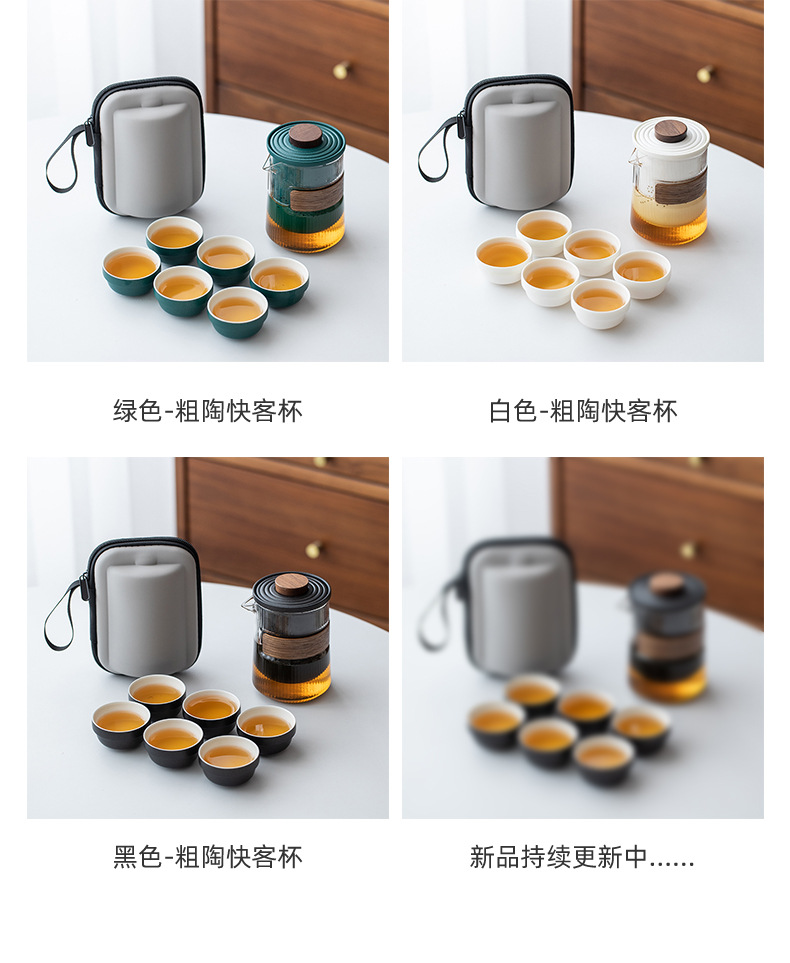 绿色-粗陶快客杯

白色-粗陶快客杯

黑色-粗陶快客杯

新品持续更新中......