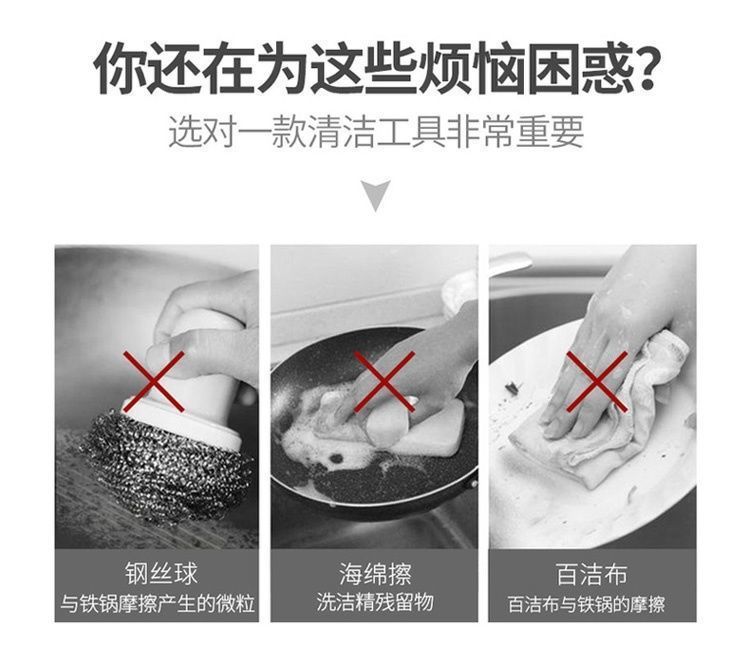 你还在为这些烦恼困惑？
选对一款清洁工具非常重要

钢丝球
与铁锅摩擦产生的微粒

海绵擦
洗洁精残留物

百洁布
百洁布与铁锅的摩擦