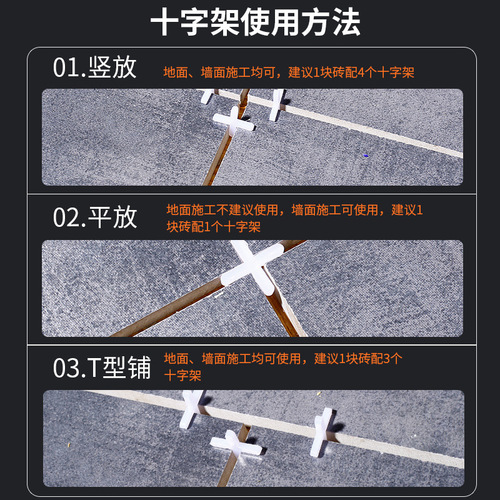 十字架使用方法

01.竖放 地面、墙面施工均可，建议1块砖配4个十字架

02.平放 地面施工不建议使用，墙面施工可使用，建议1块砖配1个十字架

03.T型铺 地面、墙面施工均可使用，建议1块砖配3个十字架