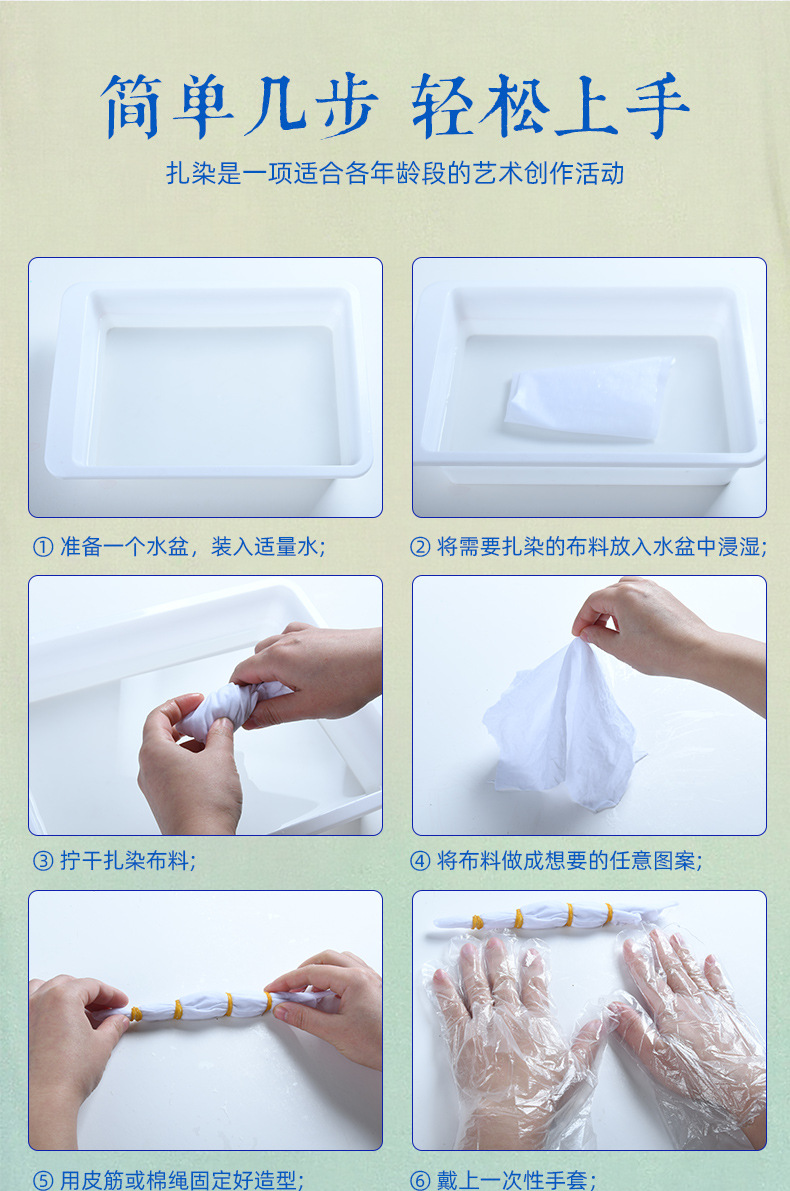 简单几步 轻松上手

扎染是一项适合各年龄段的艺术创作活动

① 准备一个水盆，装入适量水；

② 将需要扎染的布料放入水盆中浸湿；

③ 拧干扎染布料；

④ 将布料做成想要的任意图案；

⑤ 用皮筋或棉绳固定好造型；

⑥ 戴上一次性手套；