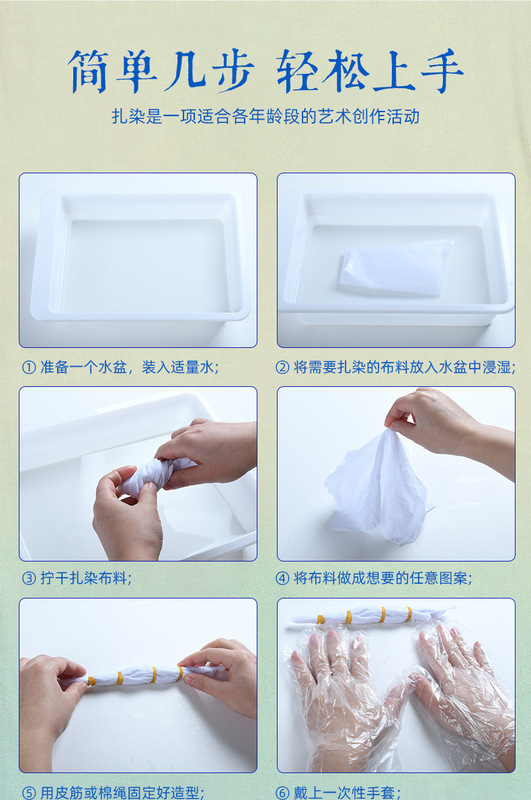 简单几步 轻松上手

扎染是一项适合各年龄段的艺术创作活动

① 准备一个水盆，装入适量水；

② 将需要扎染的布料放入水盆中浸湿；

③ 拧干扎染布料；

④ 将布料做成想要的任意图案；

⑤ 用皮筋或棉绳固定好造型；

⑥ 戴上一次性手套；