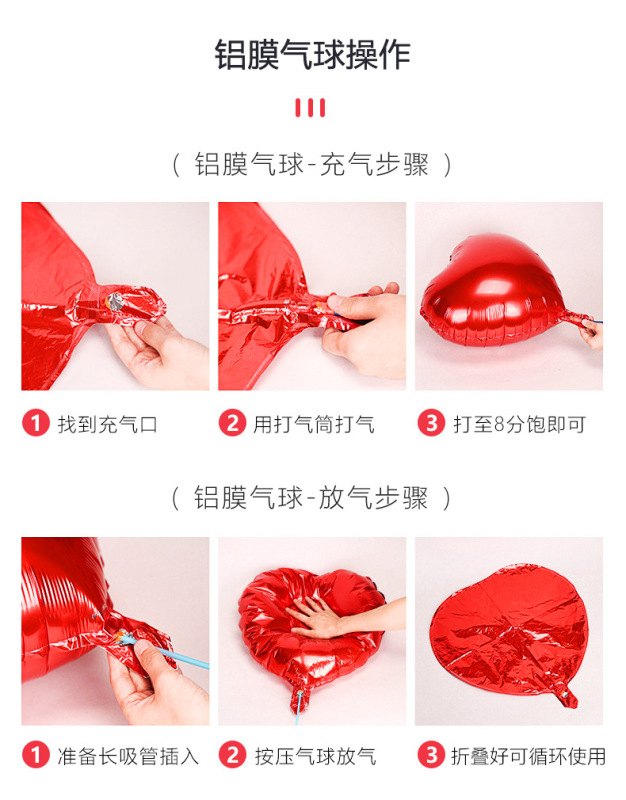 铝膜气球操作

( 铝膜气球-充气步骤 )

1 找到充气口

2 用打气筒打气

3 打至8分饱即可

( 铝膜气球-放气步骤 )

1 准备长吸管插入

2 按压气球放气

3 折叠好可循环使用