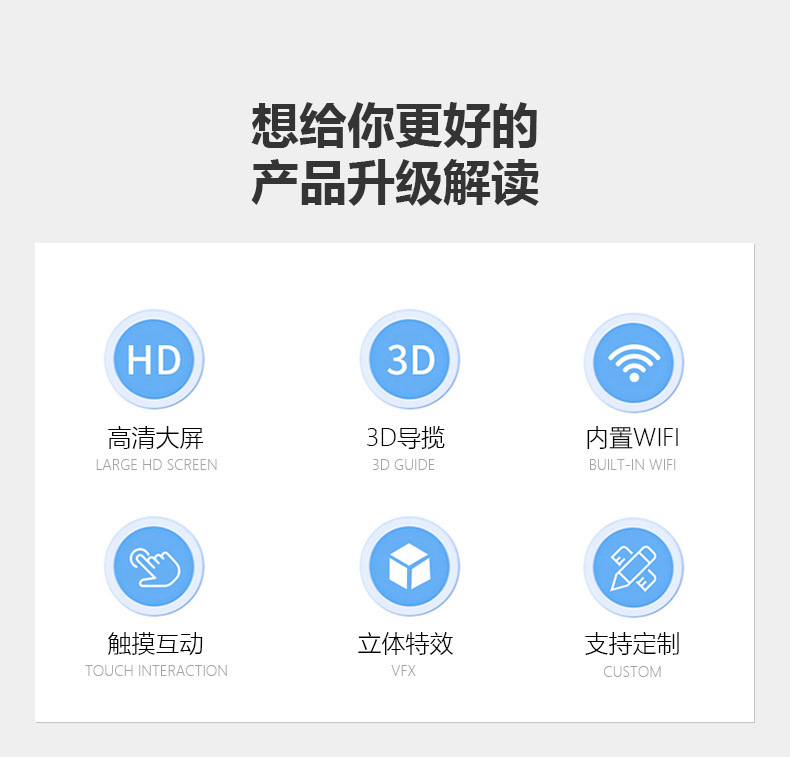 想给你更好的
产品升级解读

HD
高清大屏
LARGE HD SCREEN

3D
3D导揽
3D GUIDE

内置WIFI
BUILT-IN WIFI

触摸互动
TOUCH INTERACTION

立体特效
VFX

支持定制
CUSTOM