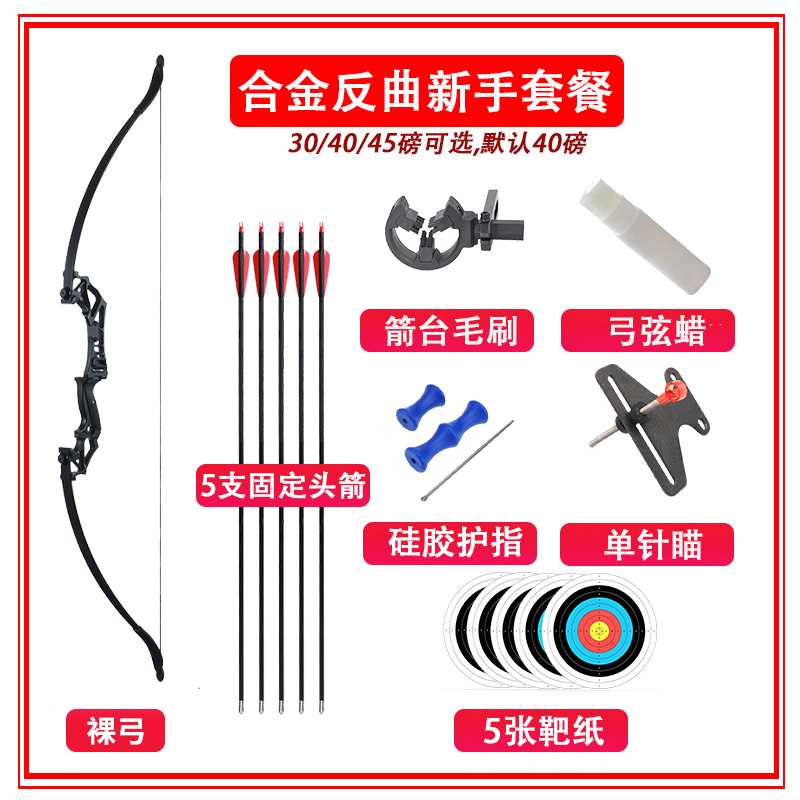 合金反曲新手套餐

30/40/45磅可选,默认40磅

箭台毛刷

弓弦蜡

5支固定头箭

硅胶护指

单针瞄

裸弓

5张靶纸