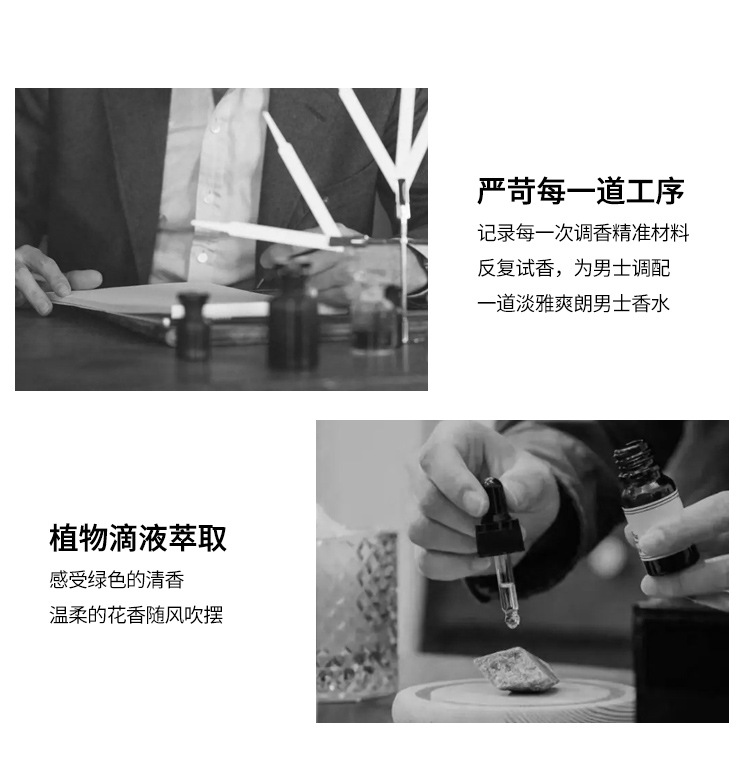 严苛每一道工序

记录每一次调香精准材料
反复试香，为男士调配
一道淡雅爽朗男士香水

植物滴液萃取

感受绿色的清香
温柔的花香随风吹摆