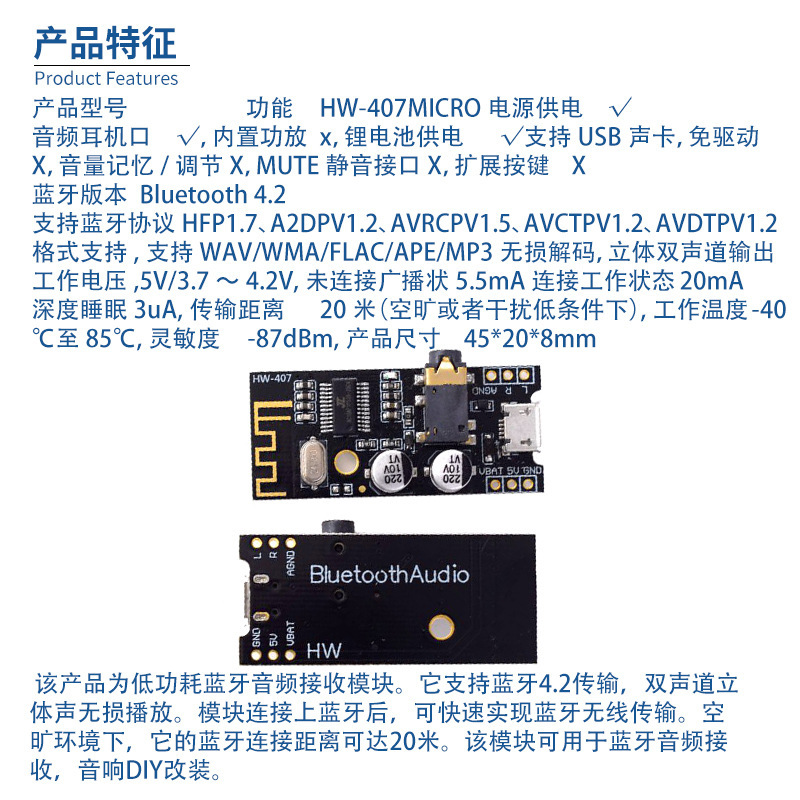 产品特征
Product Features

产品型号　　功能　HW-407MICRO 电源供电　√
音频耳机口　√, 内置功放　x, 锂电池供电　√支持 USB 声卡, 免驱动　X, 音量记忆 / 调节 X, MUTE 静音接口 X, 扩展按键　X
蓝牙版本　Bluetooth 4.2
支持蓝牙协议 HFP1.7、A2DPV1.2、AVRCPV1.5、AVCTPV1.2、AVDTPV1.2
格式支持 , 支持 WAV/WMA/FLAC/APE/MP3 无损解码, 立体双声道输出
工作电压 ,5V/3.7 ～ 4.2V, 未连接广播状 5.5mA 连接工作状态 20mA
深度睡眠 3uA, 传输距离　20 米(空旷或者干扰低条件下), 工作温度 -40 ℃至 85℃, 灵敏度　-87dBm, 产品尺寸　45*20*8mm

HW-407
L R AGND
220 10V VT
220 10V VT
VBAT 5V GND

L R AGND
BluetoothAudio
GND 5V VBAT
HW

该产品为低功耗蓝牙音频接收模块。它支持蓝牙4.2传输，双声道立体声无损播放。模块连接上蓝牙后，可快速实现蓝牙无线传输。空旷环境下，它的蓝牙连接距离可达20米。该模块可用于蓝牙音频接收，音响DIY改装。