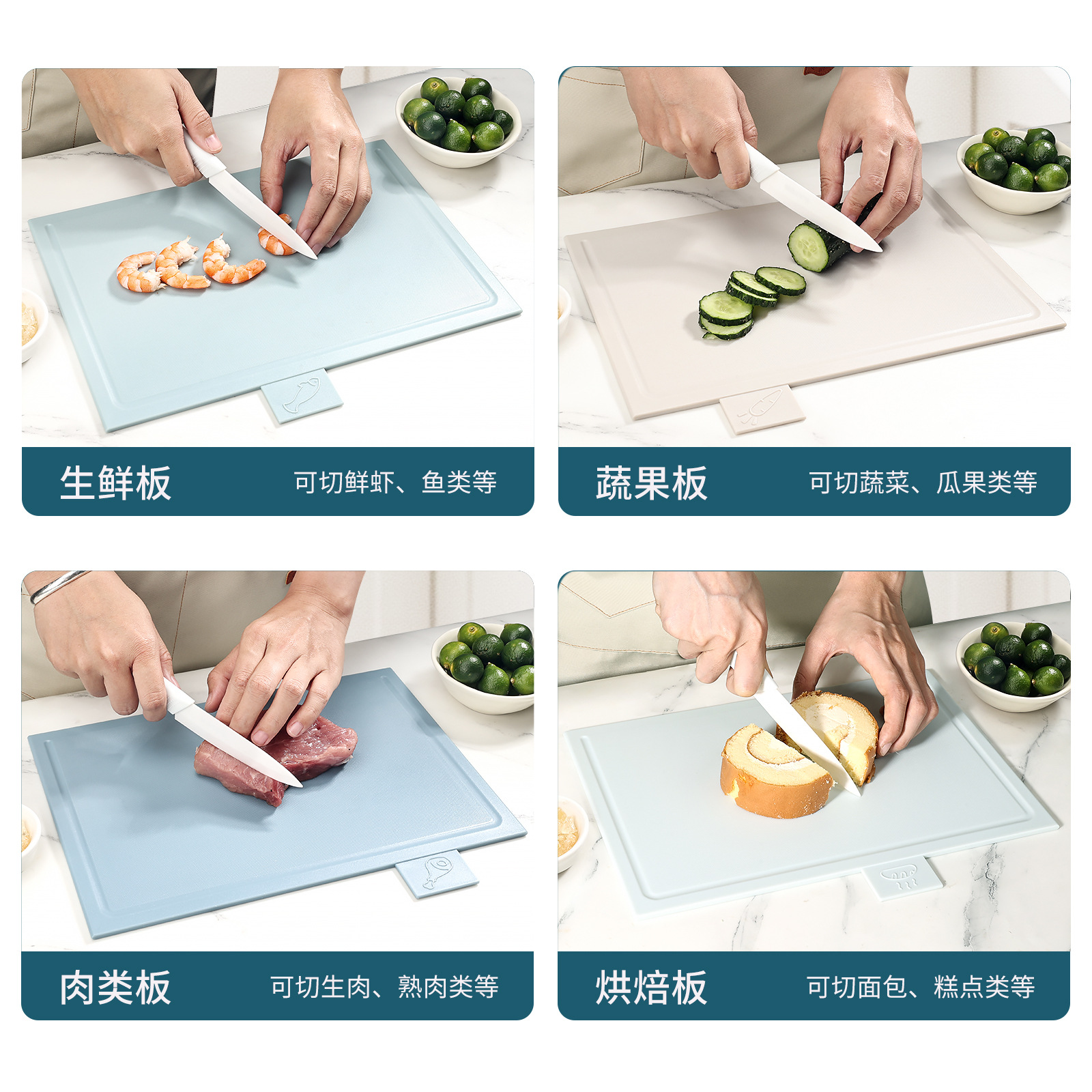 生鲜板 可切鲜虾、鱼类等

蔬果板 可切蔬菜、瓜果类等

肉类板 可切生肉、熟肉类等

烘焙板 可切面包、糕点类等