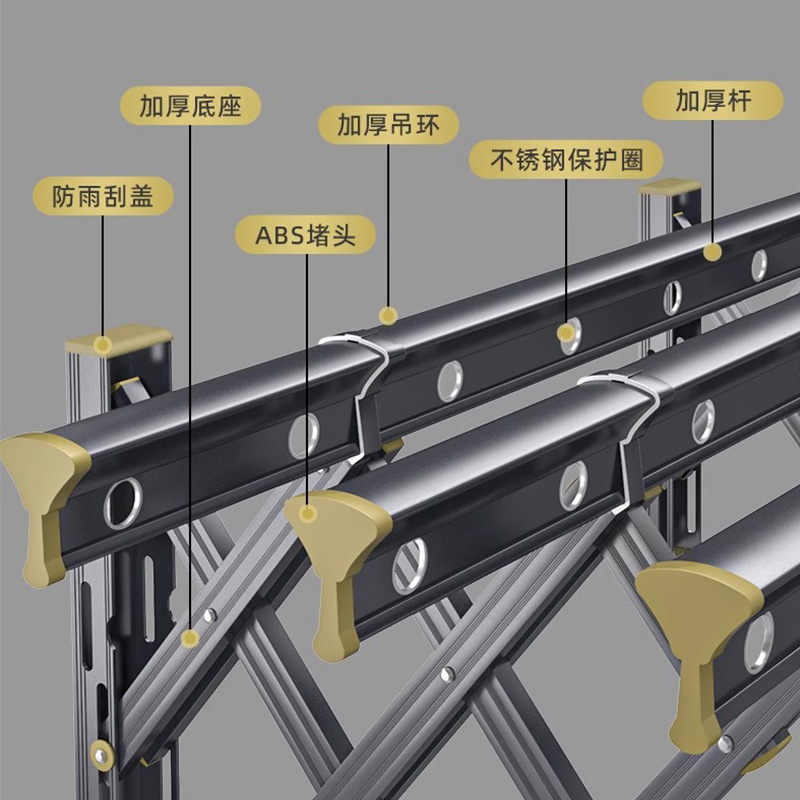 加厚底座

加厚吊环

加厚杆

不锈钢保护圈

防雨刮盖

ABS堵头