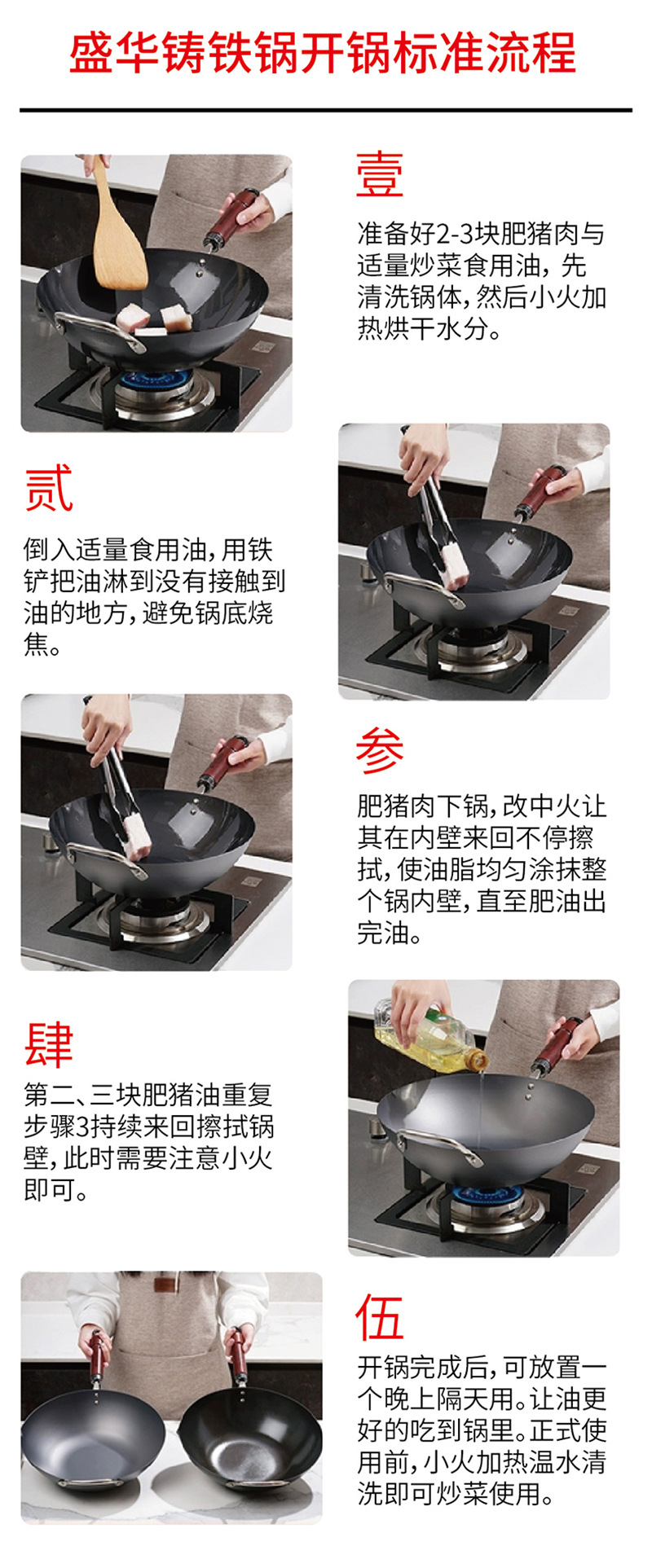 盛华铸铁锅开锅标准流程

壹

准备好2-3块肥猪肉与适量炒菜食用油，先清洗锅体，然后小火加热烘干水分。

贰

倒入适量食用油，用铁铲把油淋到没有接触到油的地方，避免锅底烧焦。

参

肥猪肉下锅，改中火让其在内壁来回不停擦拭，使油脂均匀涂抹整个锅内壁，直至肥油出完油。

肆

第二、三块肥猪油重复步骤3持续来回擦拭锅壁，此时需要注意小火即可。

伍

开锅完成后，可放置一个晚上隔天用。让油更好的吃到锅里。正式使用前，小火加热温水清洗即可炒菜使用。