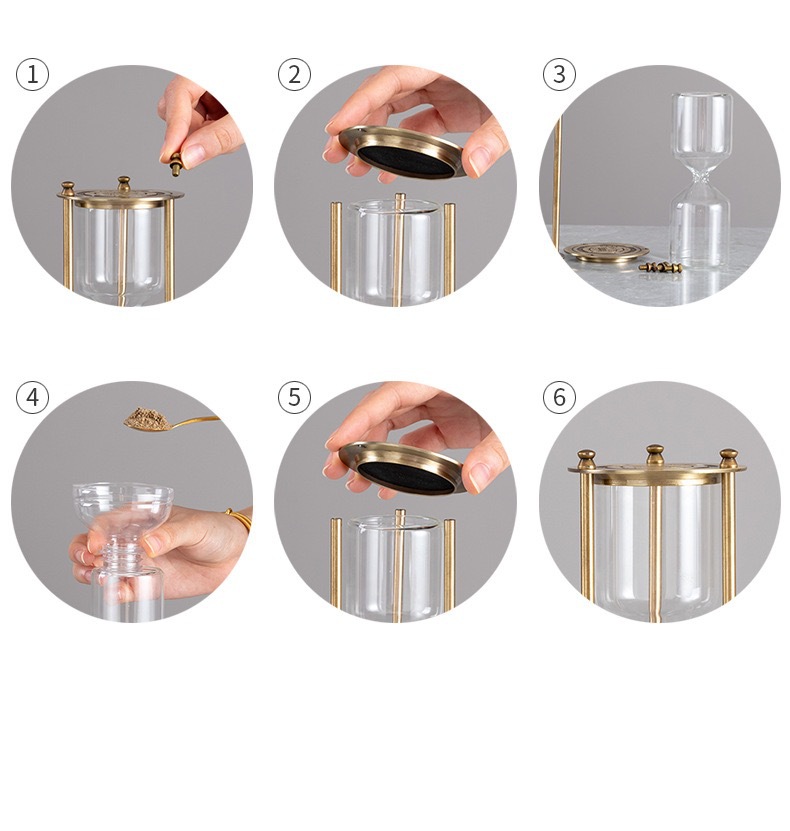 1

2

3

4

5

6