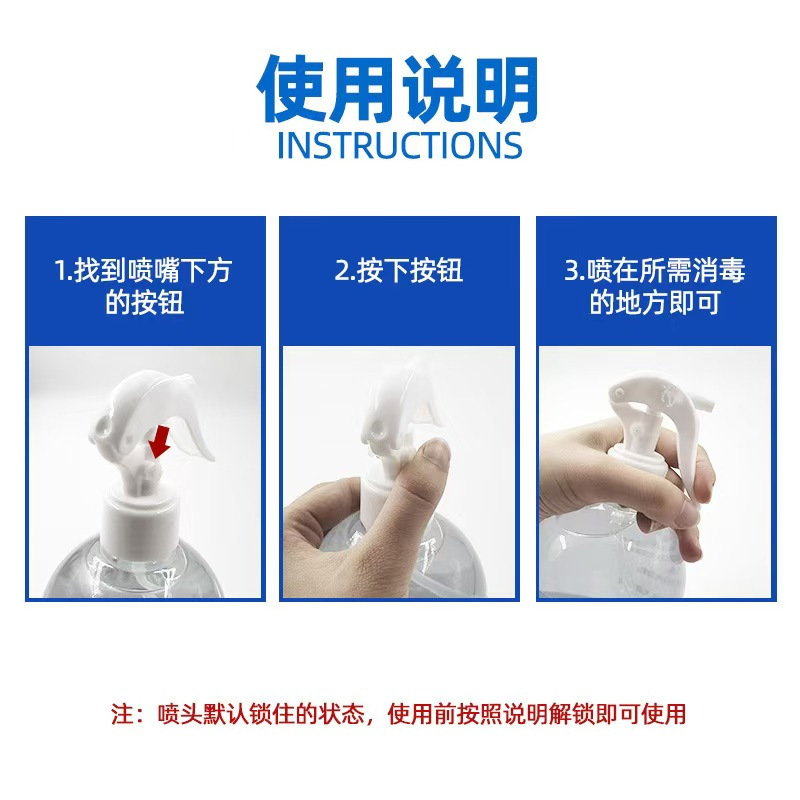 使用说明
INSTRUCTIONS

1.找到喷嘴下方的按钮

2.按下按钮

3.喷在所需消毒的地方即可

注：喷头默认锁住的状态，使用前按照说明解锁即可使用