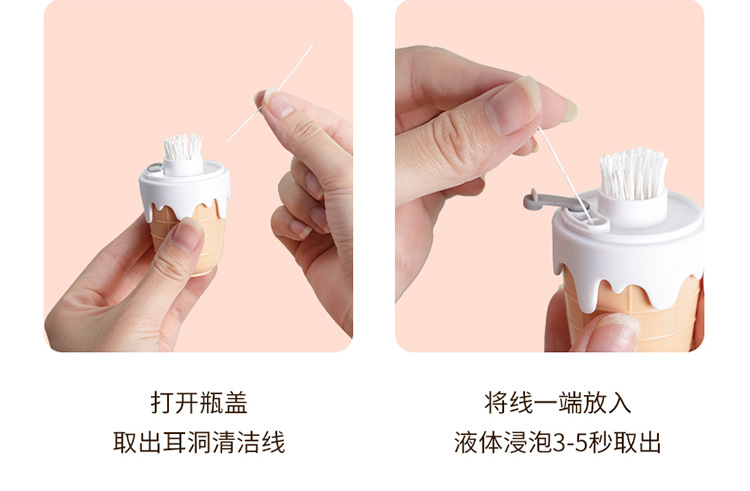 打开瓶盖
取出耳洞清洁线

将线一端放入
液体浸泡3-5秒取出