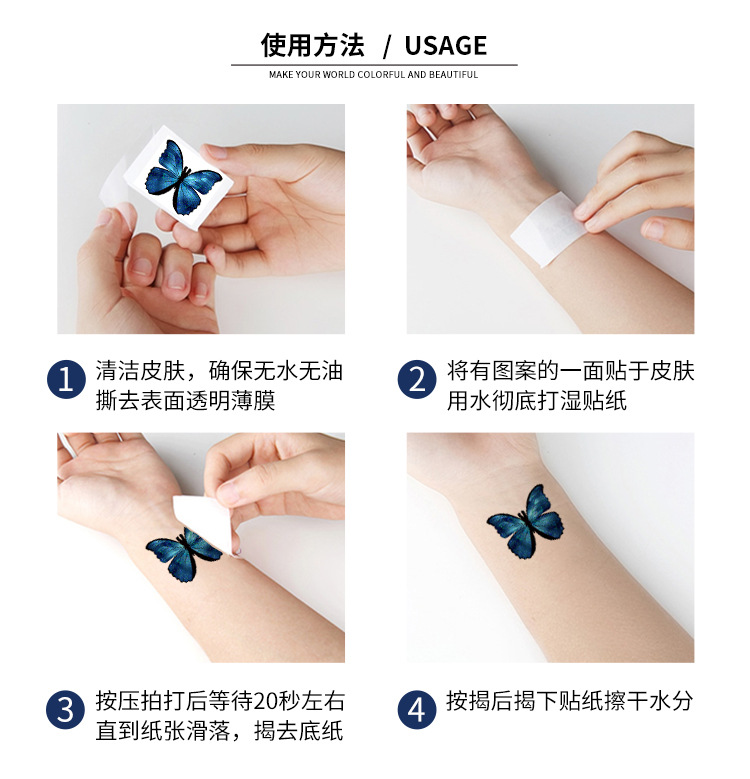 使用方法 / USAGE
MAKE YOUR WORLD COLORFUL AND BEAUTIFUL

1 清洁皮肤，确保无水无油
撕去表面透明薄膜

2 将有图案的一面贴于皮肤
用水彻底打湿贴纸

3 按压拍打后等待20秒左右
直到纸张滑落，揭去底纸

4 按揭后揭下贴纸擦干水分